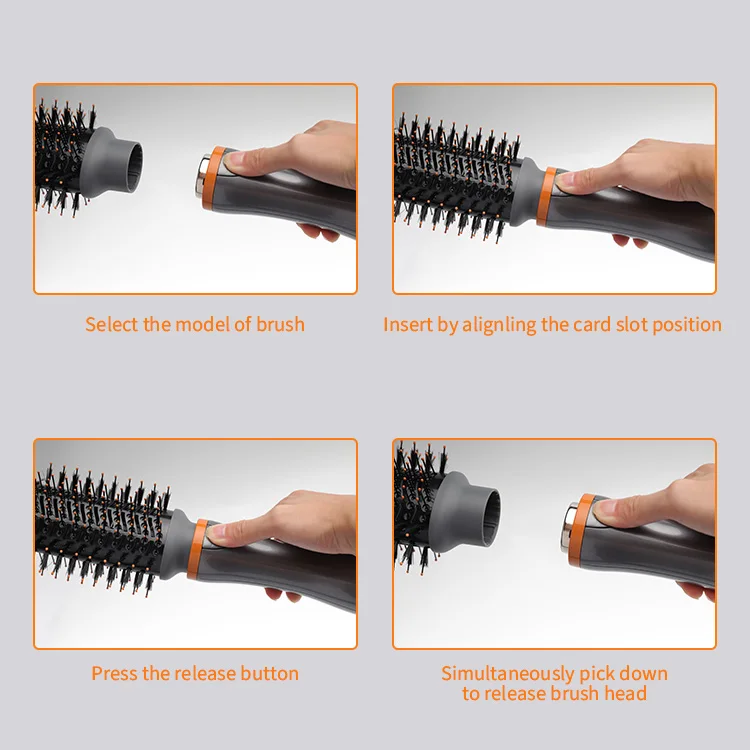 Select the model of brush

Insert by alignling the card slot position

Press the release button

Simultaneously pick down to release brush head