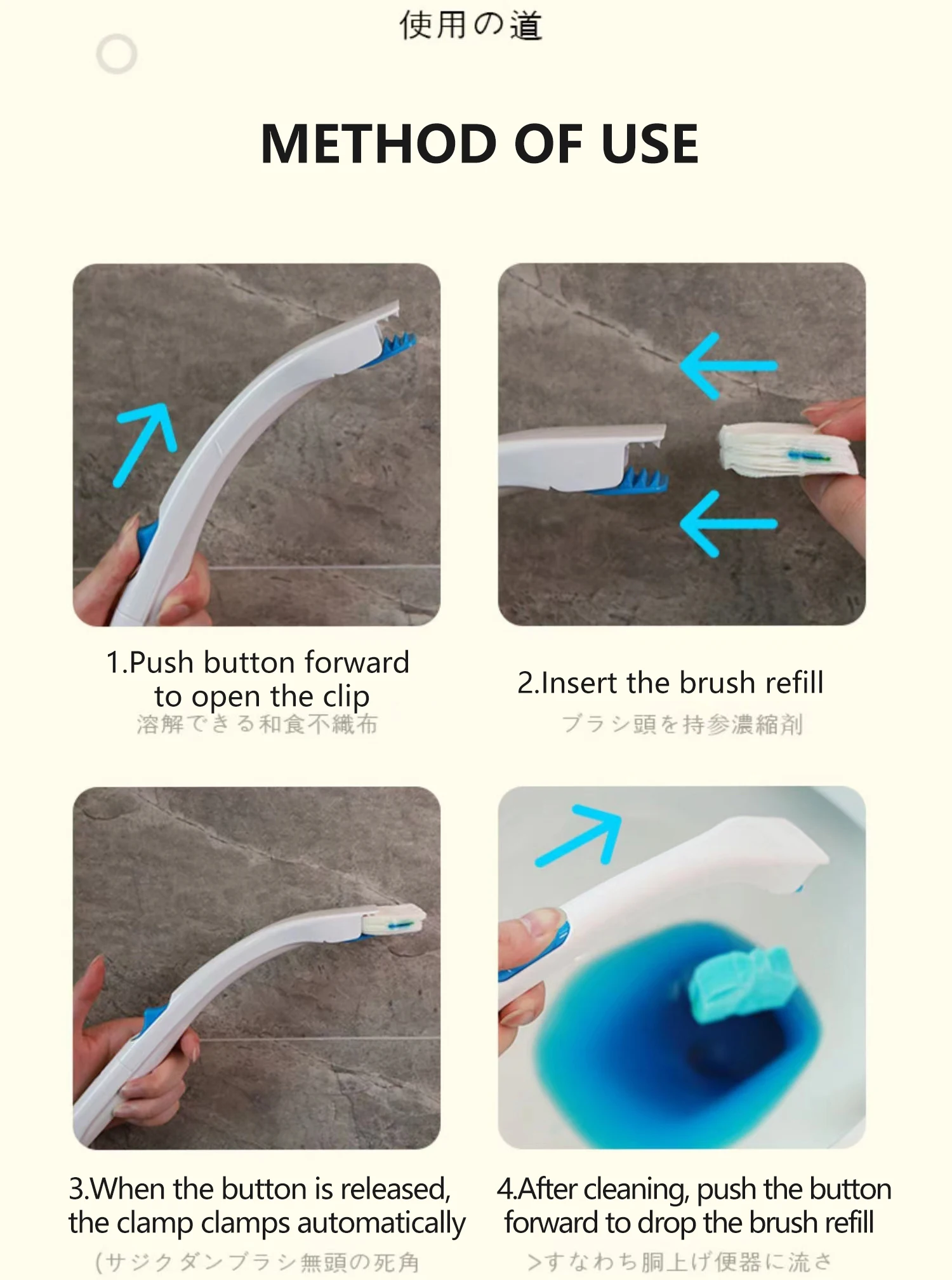 使用の道

METHOD OF USE

1.Push button forward to open the clip
溶解できる和食不織布

2.Insert the brush refill
ブラシ頭を持参濃縮剤

3.When the button is released, the clamp clamps automatically
(サジクダンブラシ無頭の死角

4.After cleaning, push the button forward to drop the brush refill
>すなわち胴上げ便器に流さ