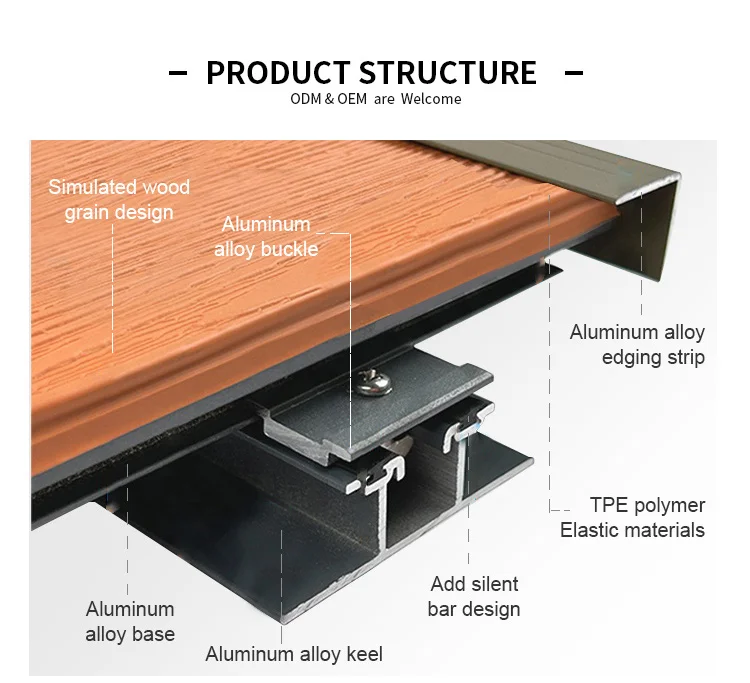 – PRODUCT STRUCTURE –
ODM & OEM are Welcome

Simulated wood grain design

Aluminum alloy buckle

Aluminum alloy edging strip

TPE polymer Elastic materials

Add silent bar design

Aluminum alloy base

Aluminum alloy keel