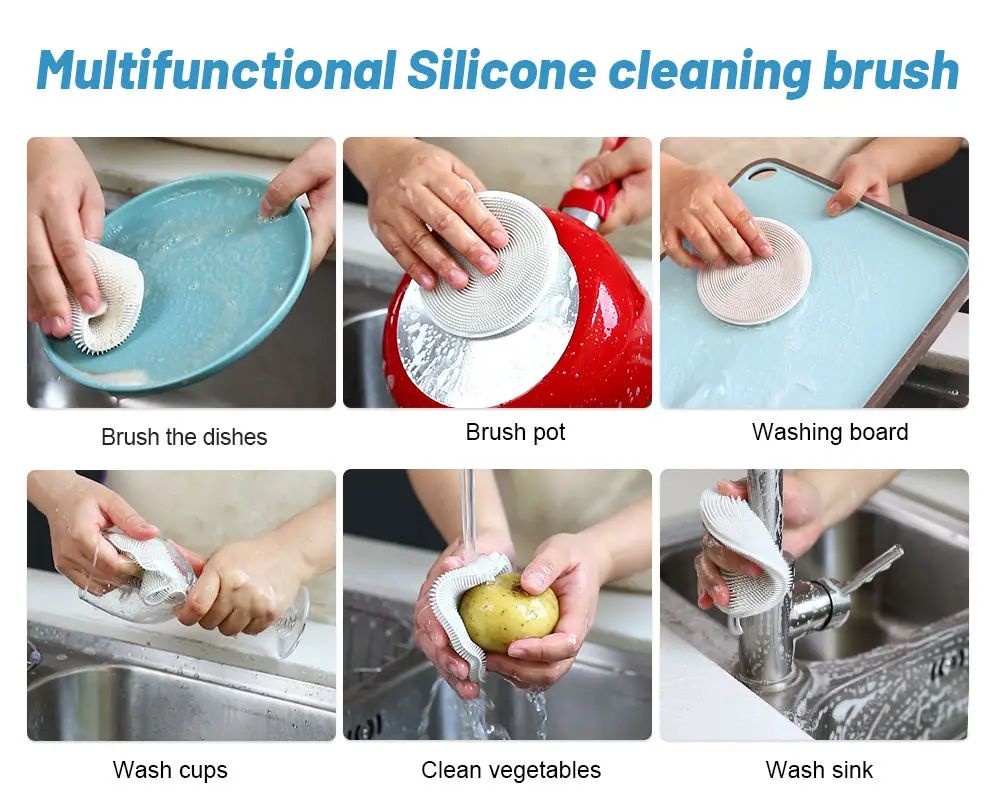 Multifunctional Silicone cleaning brush

Brush the dishes

Brush pot

Washing board

Wash cups

Clean vegetables

Wash sink