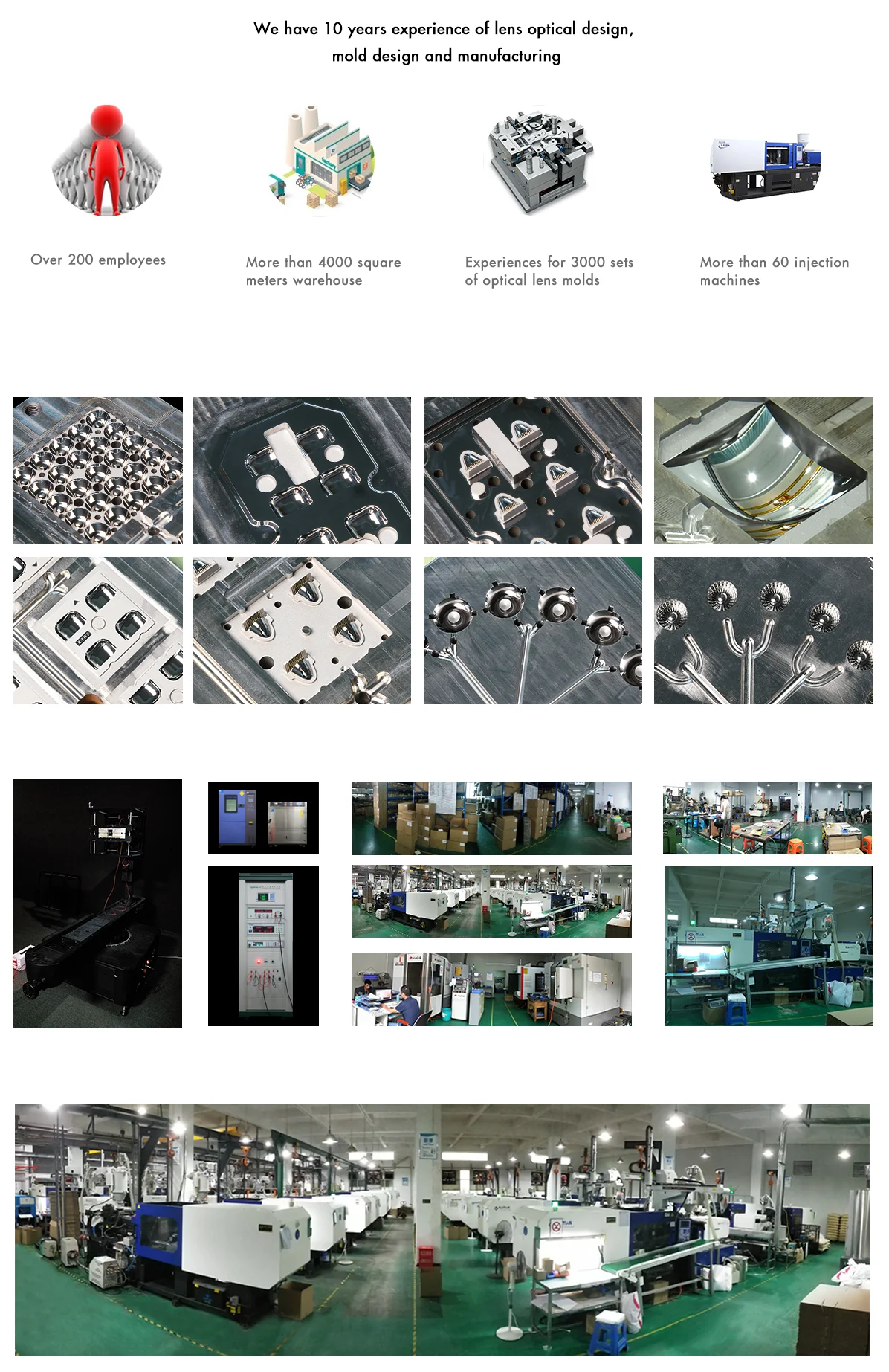 We have 10 years experience of lens optical design, mold design and manufacturing

Over 200 employees

More than 4000 square meters warehouse

Experiences for 3000 sets of optical lens molds

More than 60 injection machines