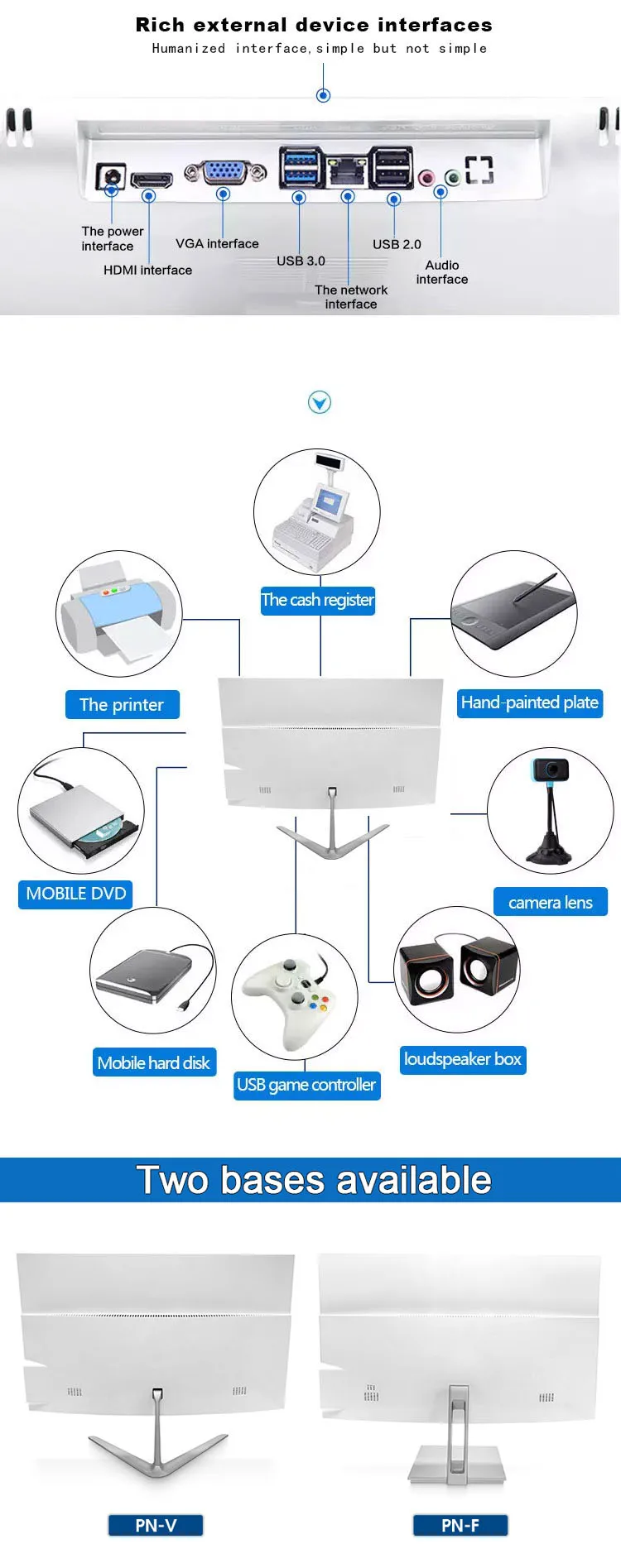 Rich external device interfaces
Humanized interface, simple but not simple

The power interface
HDMI interface
VGA interface
USB 3.0
The network interface
USB 2.0
Audio interface

The cash register
The printer
Hand-painted plate
MOBILE DVD
camera lens
Mobile hard disk
USB game controller
loudspeaker box

Two bases available

PN-V
PN-F