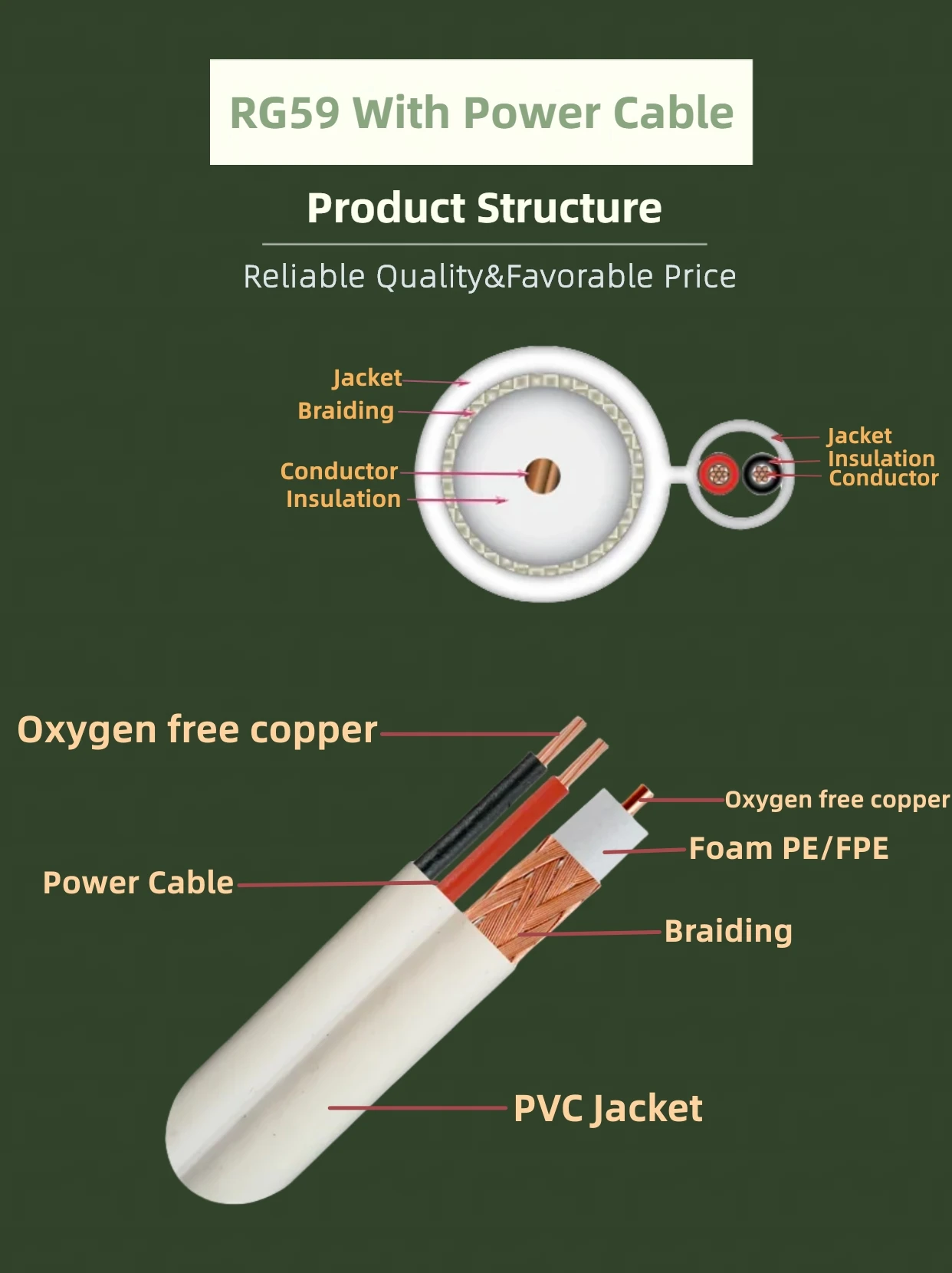 RG59 With Power Cable

Product Structure

Reliable Quality&Favorable Price

Jacket
Braiding
Conductor
Insulation

Jacket
Insulation
Conductor

Oxygen free copper

Oxygen free copper

Foam PE/FPE

Power Cable

Braiding

PVC Jacket