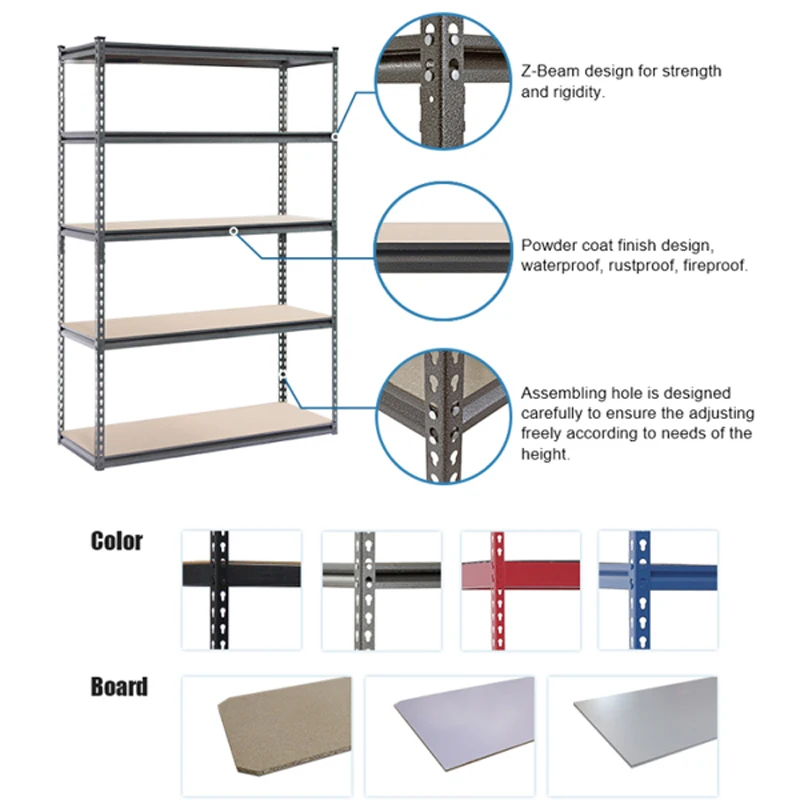 Z-Beam design for strength and rigidity.

Powder coat finish design, waterproof, rustproof, fireproof.

Assembling hole is designed carefully to ensure the adjusting freely according to needs of the height.

Color

Board