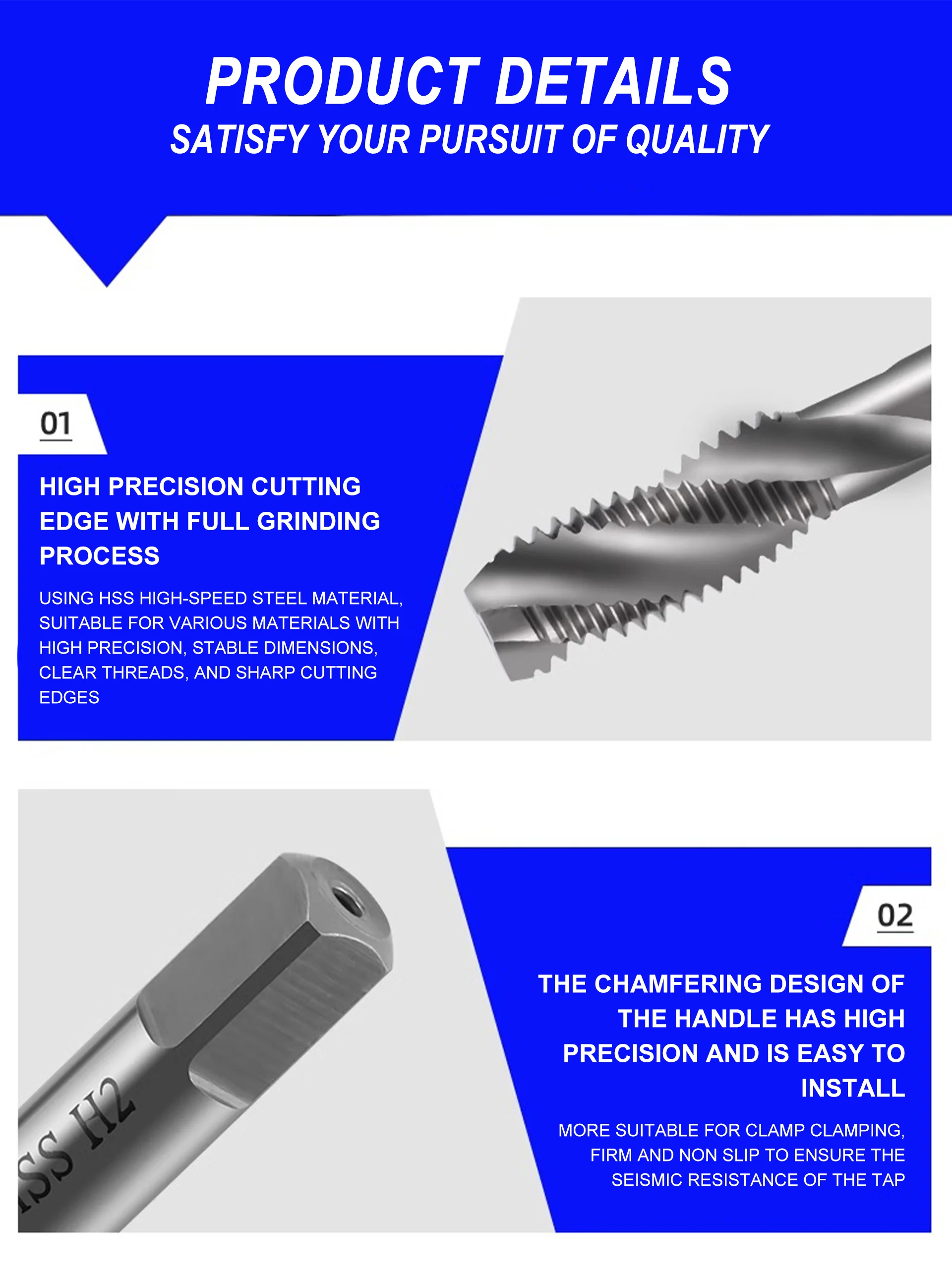 PRODUCT DETAILS
SATISFY YOUR PURSUIT OF QUALITY

01

HIGH PRECISION CUTTING EDGE WITH FULL GRINDING PROCESS

USING HSS HIGH-SPEED STEEL MATERIAL, SUITABLE FOR VARIOUS MATERIALS WITH HIGH PRECISION, STABLE DIMENSIONS, CLEAR THREADS, AND SHARP CUTTING EDGES

SS H2

02

THE CHAMFERING DESIGN OF THE HANDLE HAS HIGH PRECISION AND IS EASY TO INSTALL

MORE SUITABLE FOR CLAMP CLAMPING, FIRM AND NON SLIP TO ENSURE THE SEISMIC RESISTANCE OF THE TAP