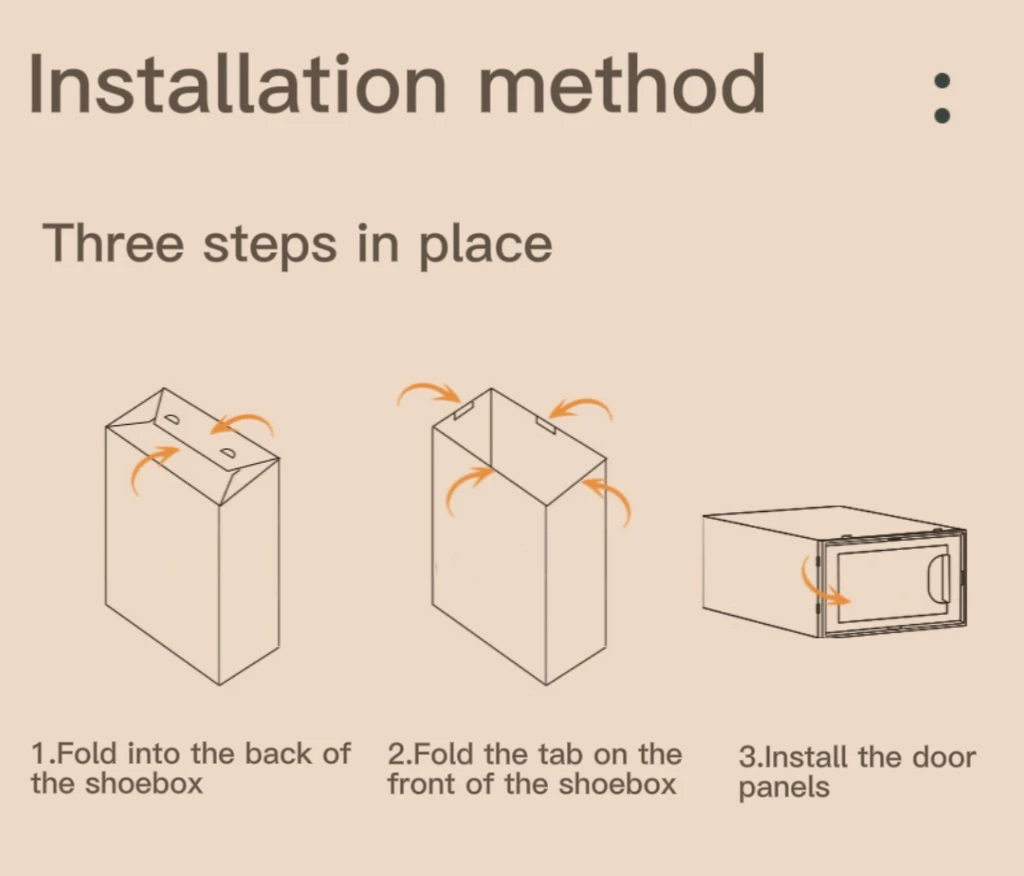 Installation method :

Three steps in place

1.Fold into the back of the shoebox

2.Fold the tab on the front of the shoebox

3.Install the door panels