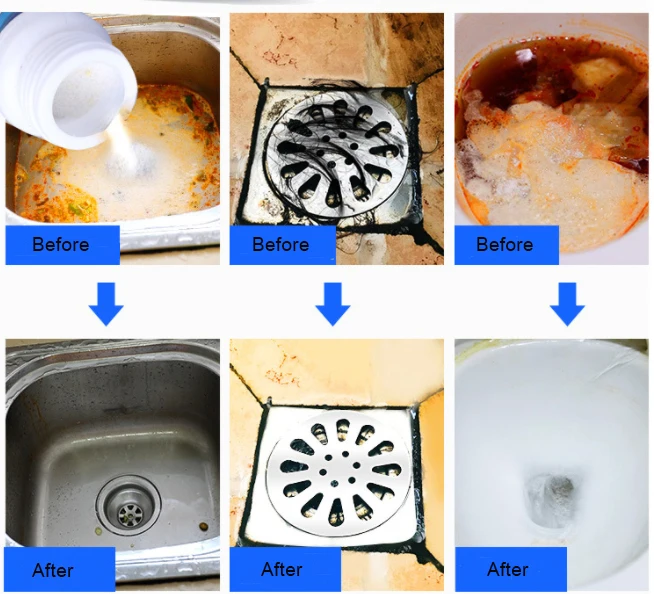 Before

Before

Before

After

After

After