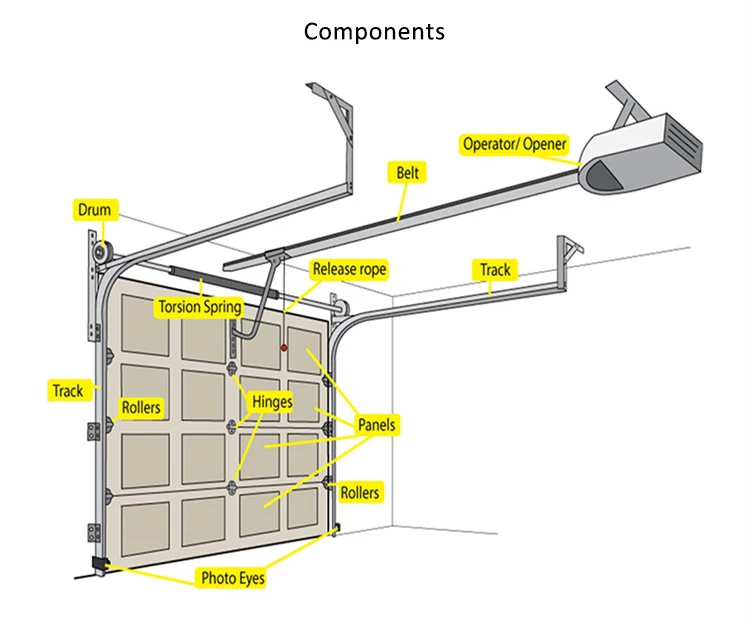 Components

Operator/ Opener

Belt

Drum

Release rope

Track

Torsion Spring

Track

Rollers

Hinges

Panels

Rollers

Photo Eyes