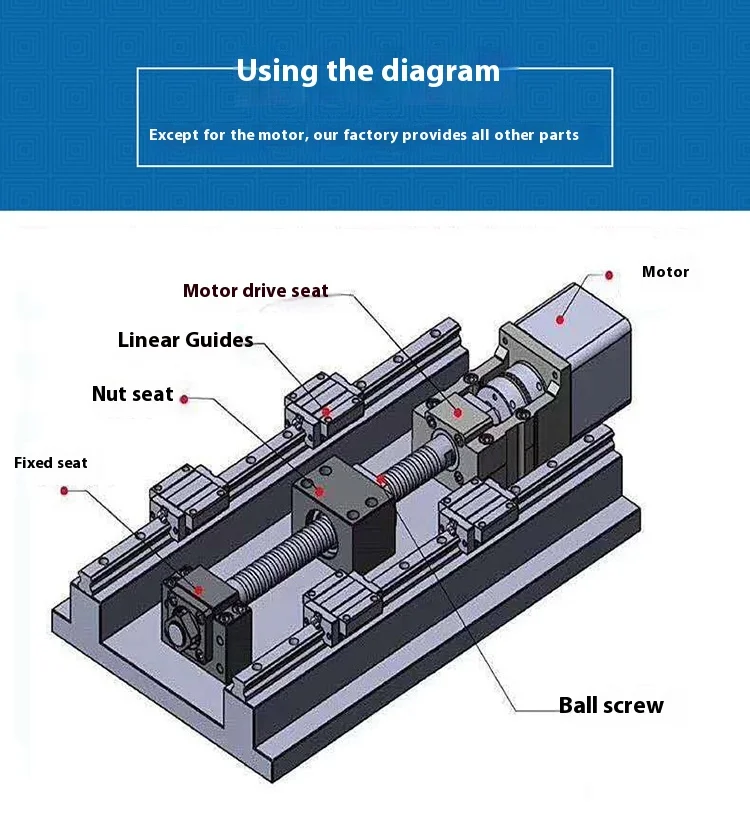 Using the diagram

Except for the motor, our factory provides all other parts

Motor

Motor drive seat

Linear Guides

Nut seat

Fixed seat

Ball screw