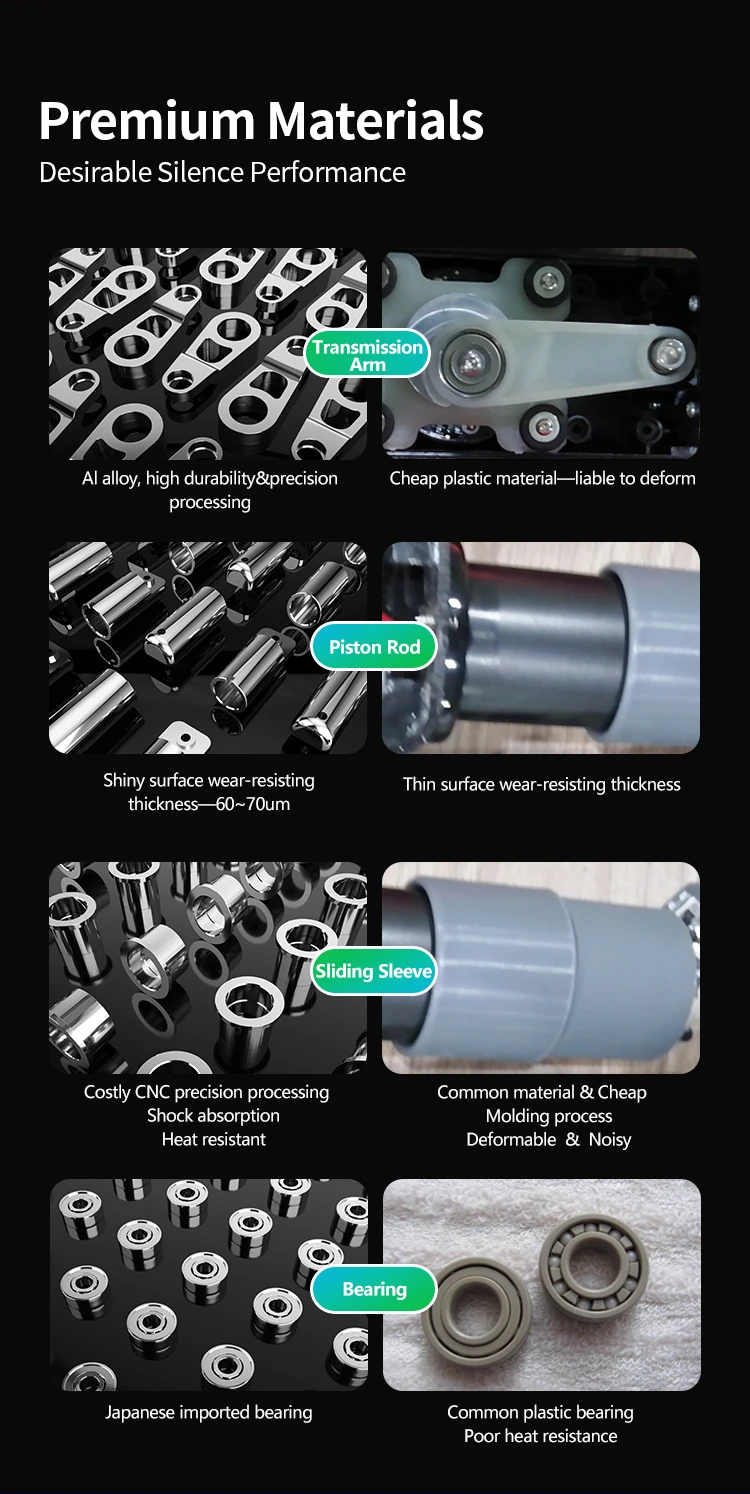 Premium Materials
Desirable Silence Performance

Transmission Arm

Al alloy, high durability&precision processing

Cheap plastic material—liable to deform

Piston Rod

Shiny surface wear-resisting thickness—60~70um

Thin surface wear-resisting thickness

Sliding Sleeve

Costly CNC precision processing
Shock absorption
Heat resistant

Common material & Cheap
Molding process
Deformable & Noisy

Bearing

Japanese imported bearing

Common plastic bearing
Poor heat resistance