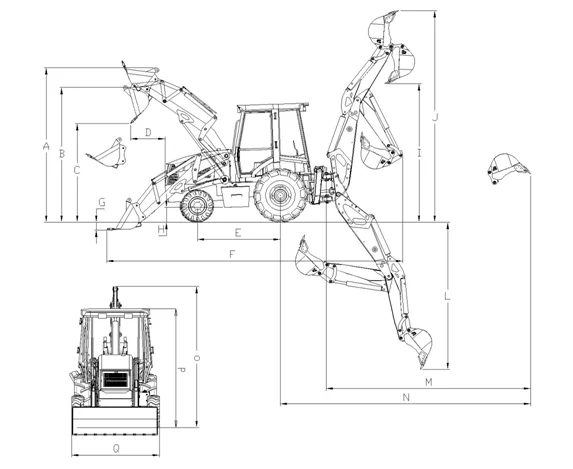 A
B
C
D
G
H
E
F
J
I
L
M
N
O
P
Q