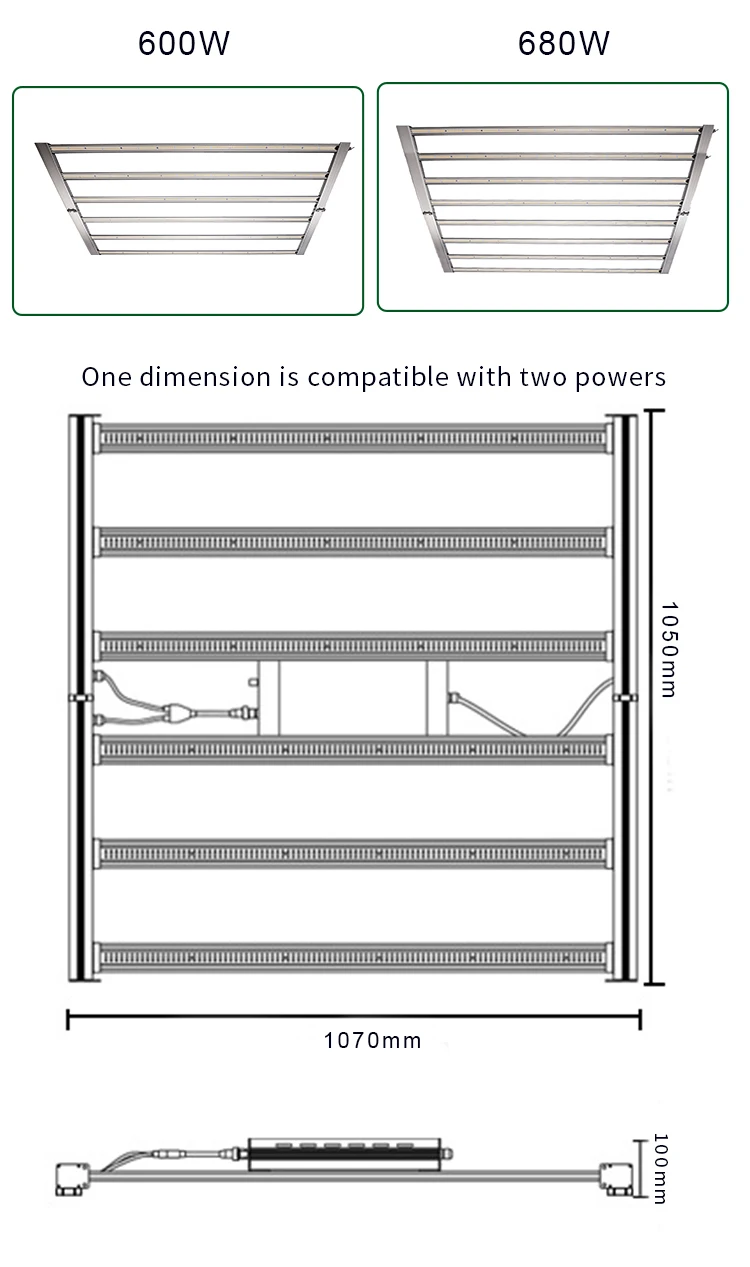 600W

680W

One dimension is compatible with two powers

1050mm

1070mm

100mm