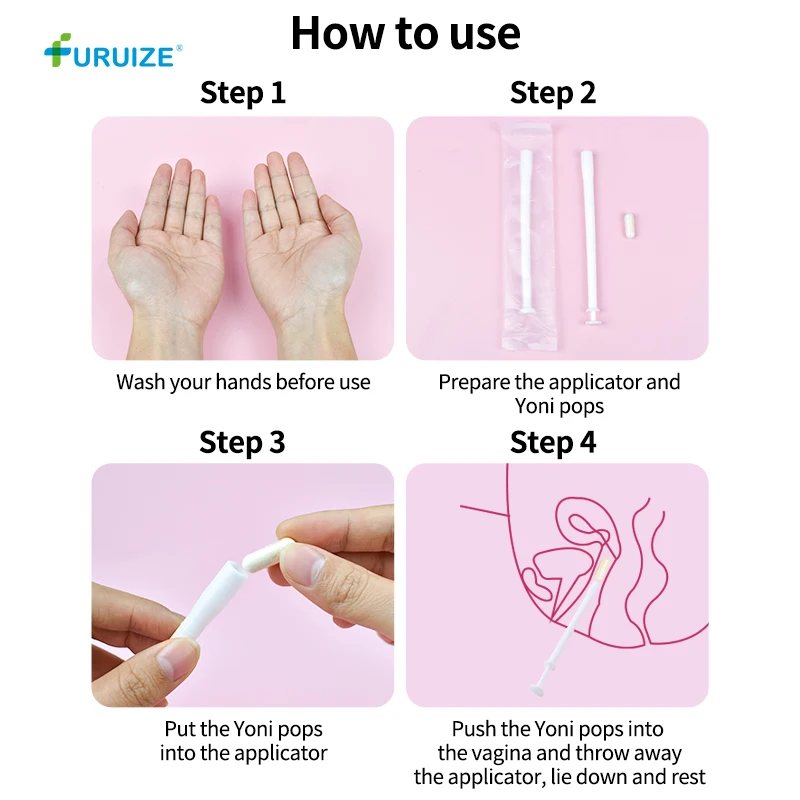 FURUIZE®

How to use

Step 1

Wash your hands before use

Step 2

Prepare the applicator and Yoni pops

Step 3

Put the Yoni pops into the applicator

Step 4

Push the Yoni pops into the vagina and throw away the applicator, lie down and rest