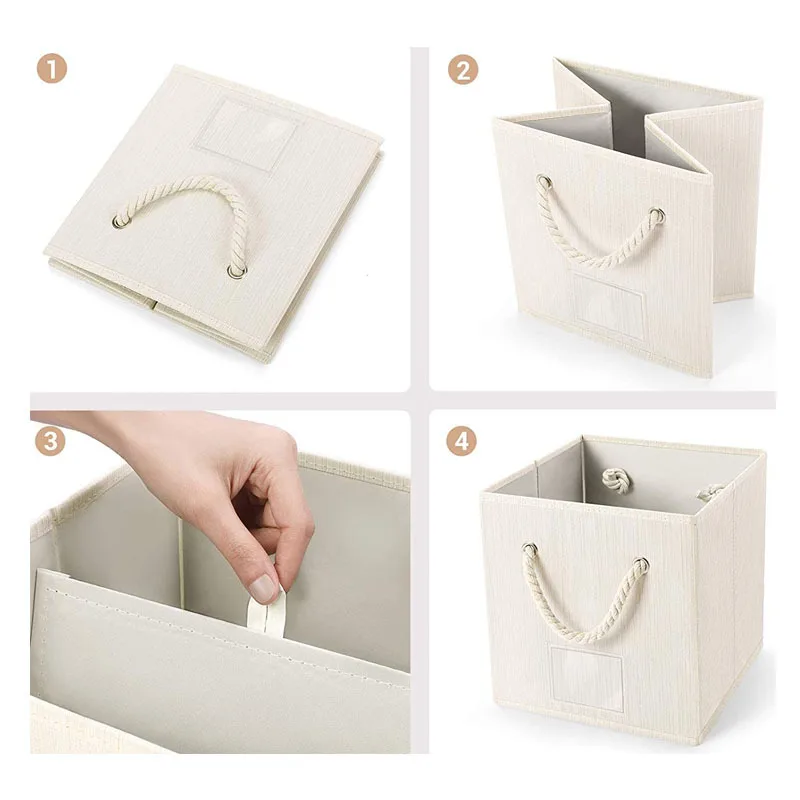 1

2

3

4