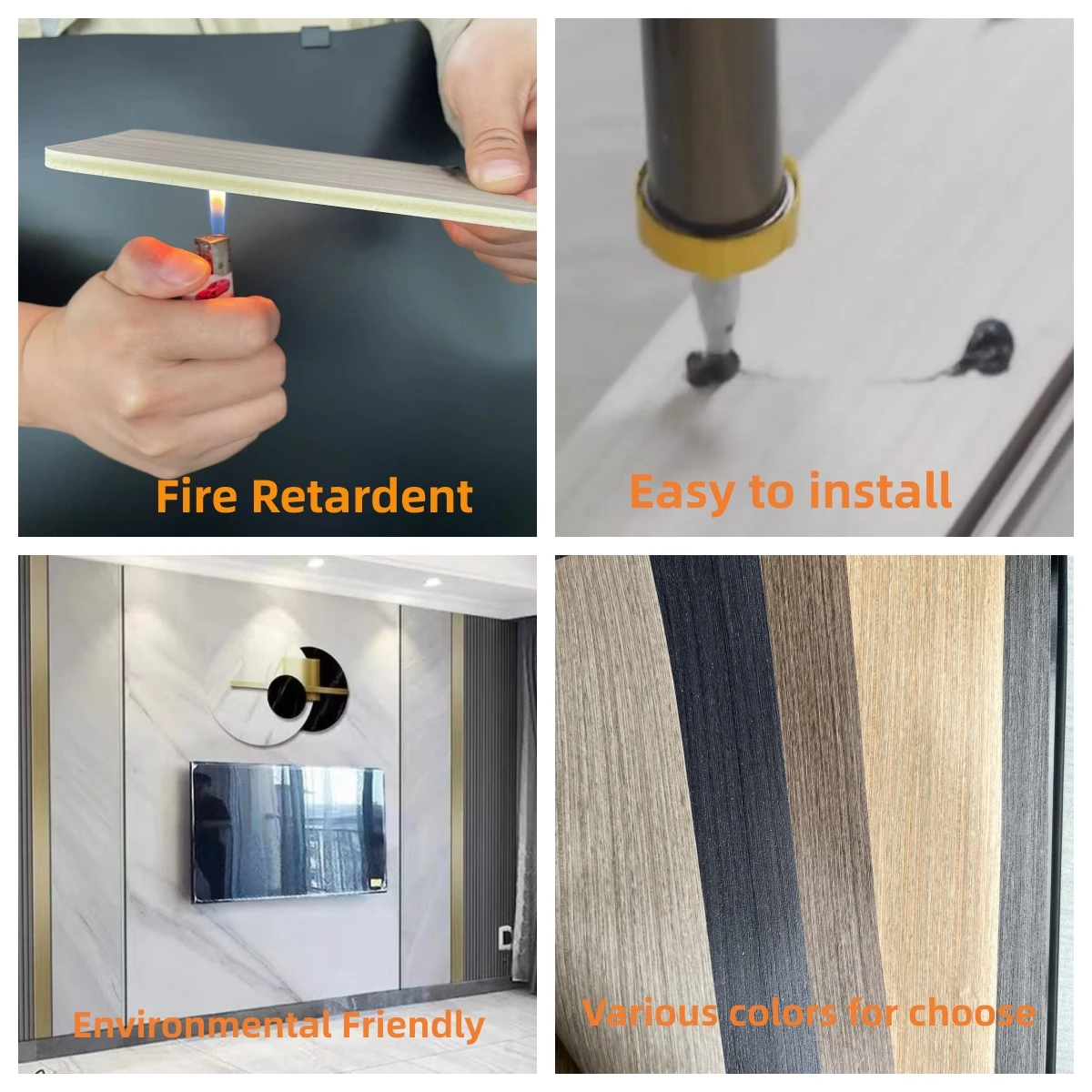 Fire Retardent

Easy to install

Environmental Friendly

Various colors for choose