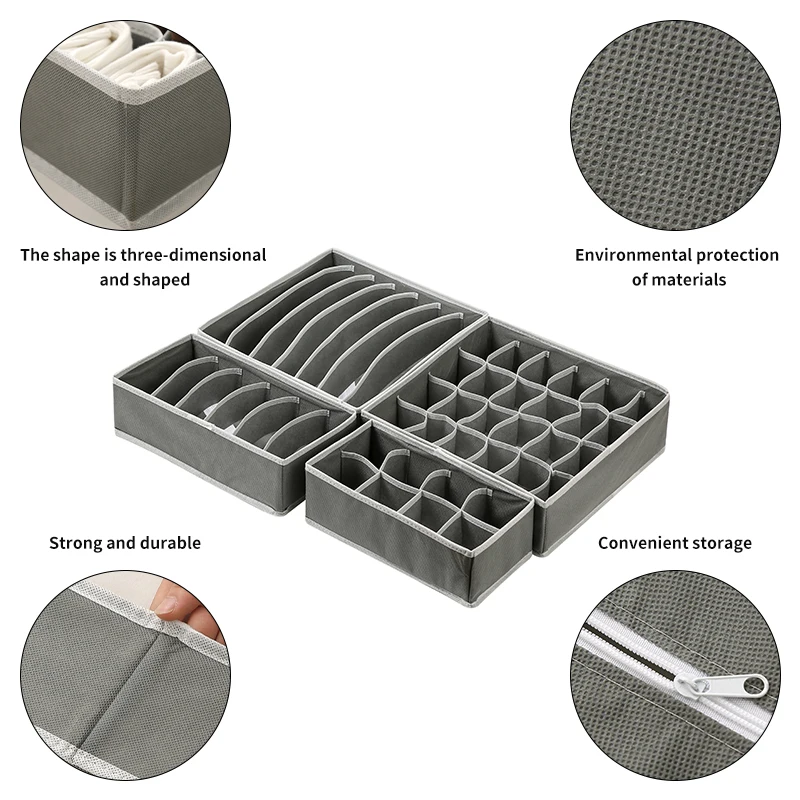 The shape is three-dimensional and shaped

Environmental protection of materials

Strong and durable

Convenient storage