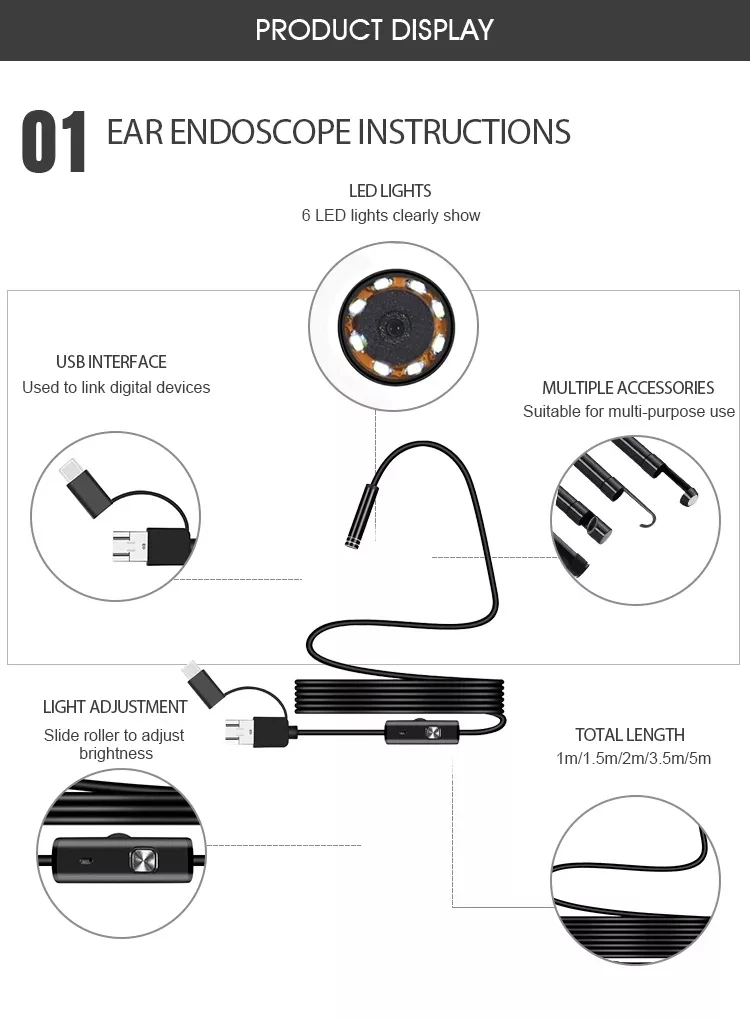 PRODUCT DISPLAY

01 EAR ENDOSCOPE INSTRUCTIONS

LED LIGHTS
6 LED lights clearly show

USB INTERFACE
Used to link digital devices

MULTIPLE ACCESSORIES
Suitable for multi-purpose use

LIGHT ADJUSTMENT
Slide roller to adjust brightness

TOTAL LENGTH
1m/1.5m/2m/3.5m/5m