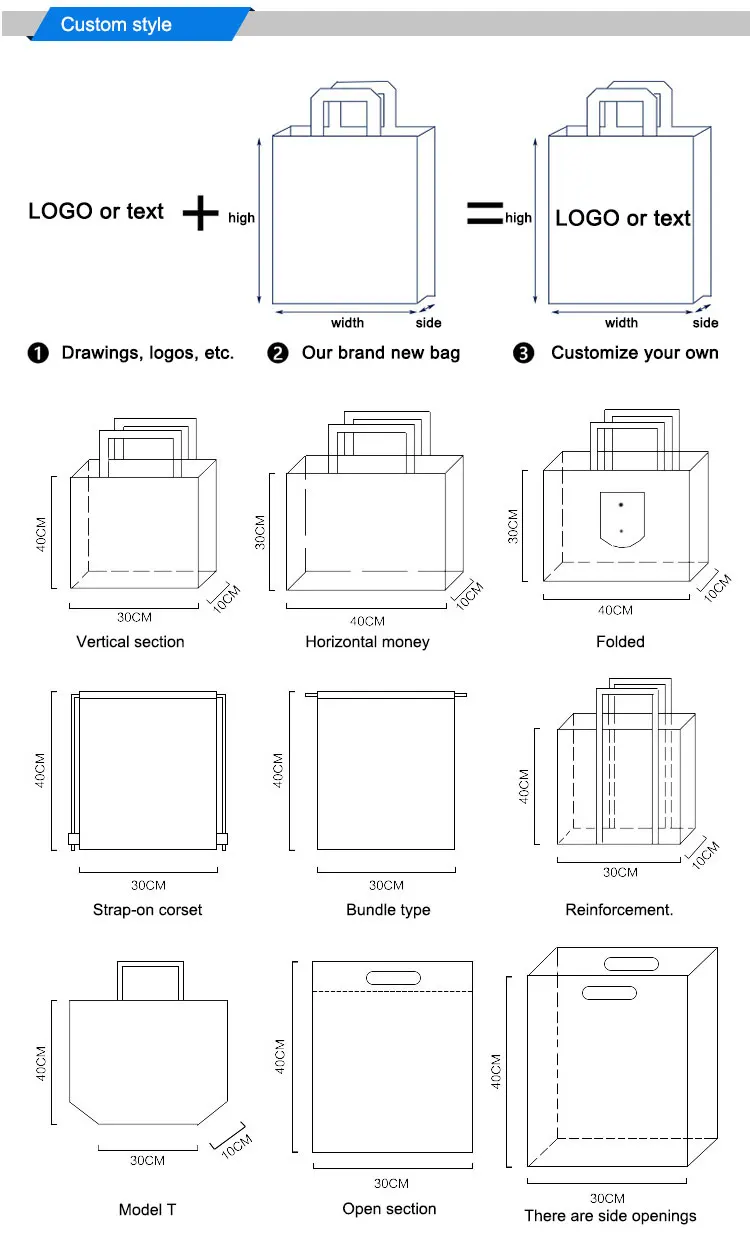 Custom style

LOGO or text + high width side = high LOGO or text width side

❶ Drawings, logos, etc. ❷ Our brand new bag ❸ Customize your own

40CM 30CM 10CM
Vertical section

30CM 40CM 10CM
Horizontal money

30CM 40CM 10CM
Folded

40CM 30CM
Strap-on corset

40CM 30CM
Bundle type

40CM 30CM 10CM
Reinforcement.

40CM 30CM 10CM
Model T

40CM 30CM
Open section

40CM 30CM
There are side openings