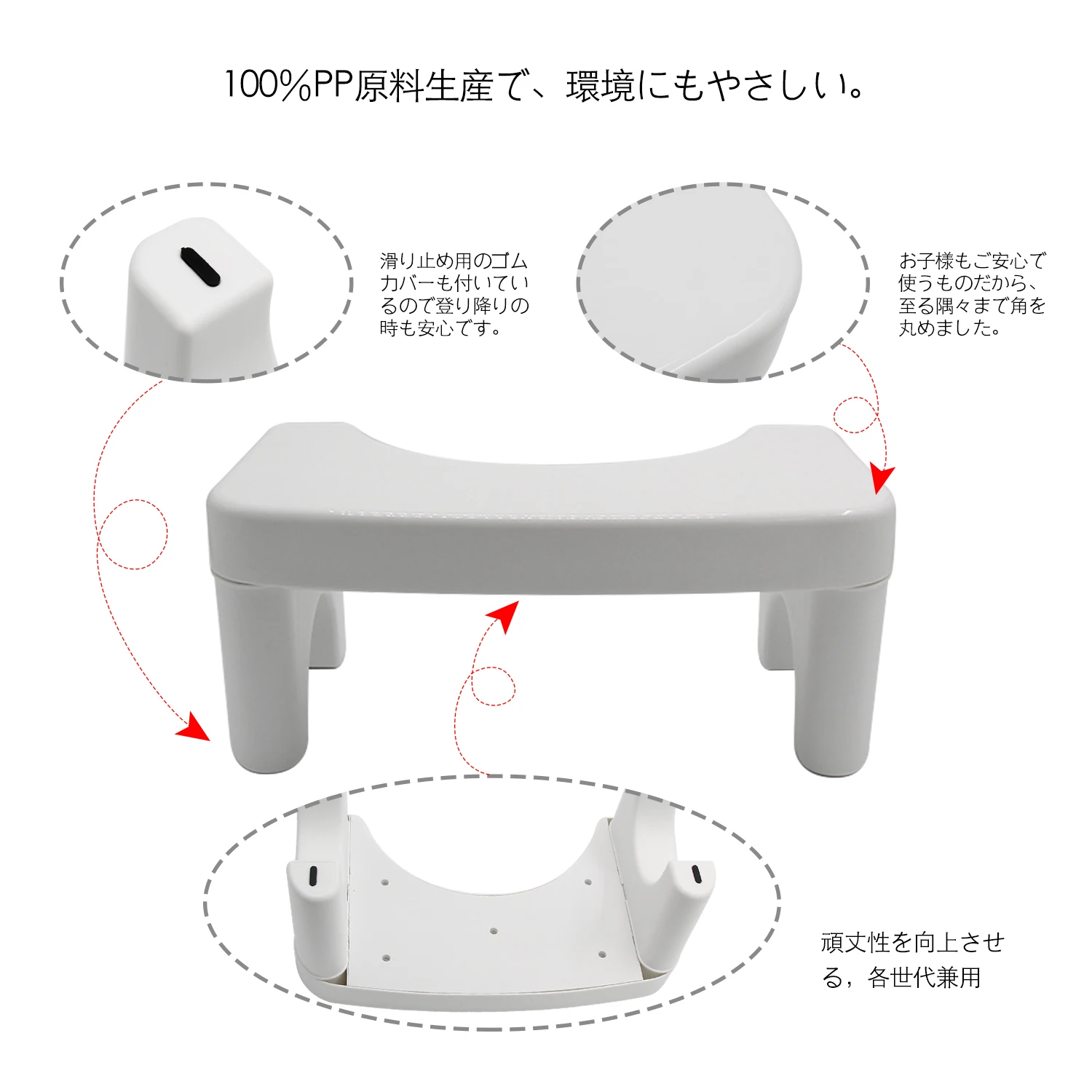 100%PP原料生産で、環境にもやさしい。

滑り止め用のゴムカバーも付いているので登り降りの時も安心です。

お子様もご安心で使うものだから、至る隅々まで角を丸めました。

頑丈性を向上させる，各世代兼用