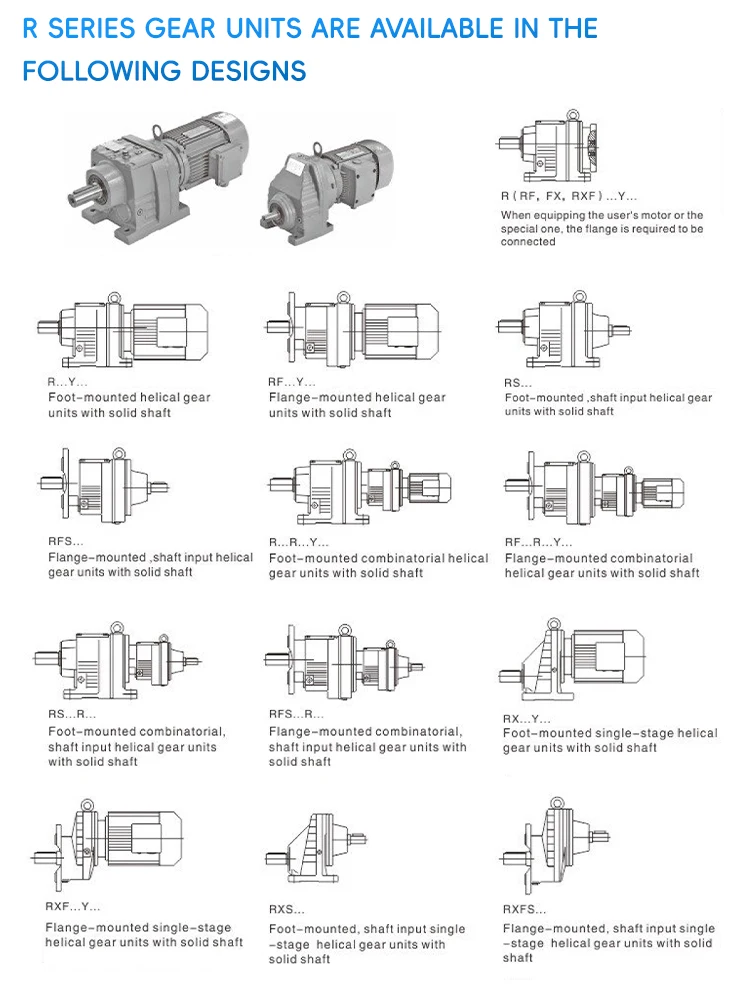 R SERIES GEAR UNITS ARE AVAILABLE IN THE FOLLOWING DESIGNS

R ( RF, FX, RXF ) ...Y...
When equipping the user's motor or the special one, the flange is required to be connected

R...Y...
Foot-mounted helical gear units with solid shaft

RF...Y...
Flange-mounted helical gear units with solid shaft

RS...
Foot-mounted ,shaft input helical gear units with solid shaft

RFS...
Flange-mounted ,shaft input helical gear units with solid shaft

R...R...Y...
Foot-mounted combinatorial helical gear units with solid shaft

RF...R...Y...
Flange-mounted combinatorial helical gear units with solid shaft

RS...R...
Foot-mounted combinatorial, shaft input helical gear units with solid shaft

RFS...R...
Flange-mounted combinatorial, shaft input helical gear units with solid shaft

RX...Y...
Foot-mounted single-stage helical gear units with solid shaft

RXF...Y...
Flange-mounted single-stage helical gear units with solid shaft

RXS...
Foot-mounted, shaft input single -stage helical gear units with solid shaft

RXFS...
Flange-mounted, shaft input single -stage helical gear units with solid shaft