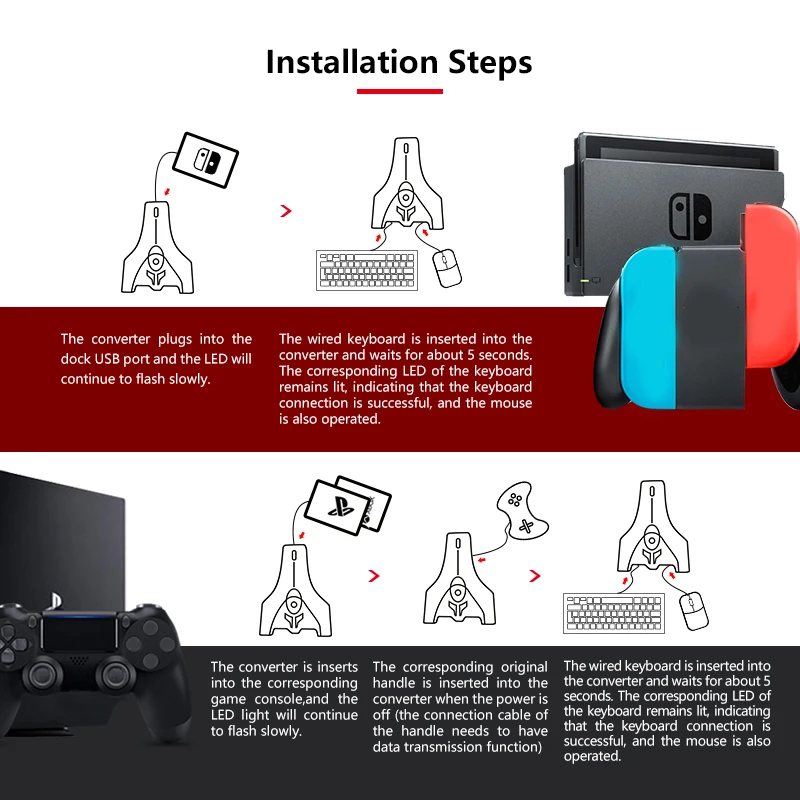 Installation Steps

The converter plugs into the dock USB port and the LED will continue to flash slowly.

The wired keyboard is inserted into the converter and waits for about 5 seconds. The corresponding LED of the keyboard remains lit, indicating that the keyboard connection is successful, and the mouse is also operated.

The converter is inserts into the corresponding game console,and the LED light will continue to flash slowly.

The corresponding original handle is inserted into the converter when the power is off (the connection cable of the handle needs to have data transmission function)

The wired keyboard is inserted into the converter and waits for about 5 seconds. The corresponding LED of the keyboard remains lit, indicating that the keyboard connection is successful, and the mouse is also operated.