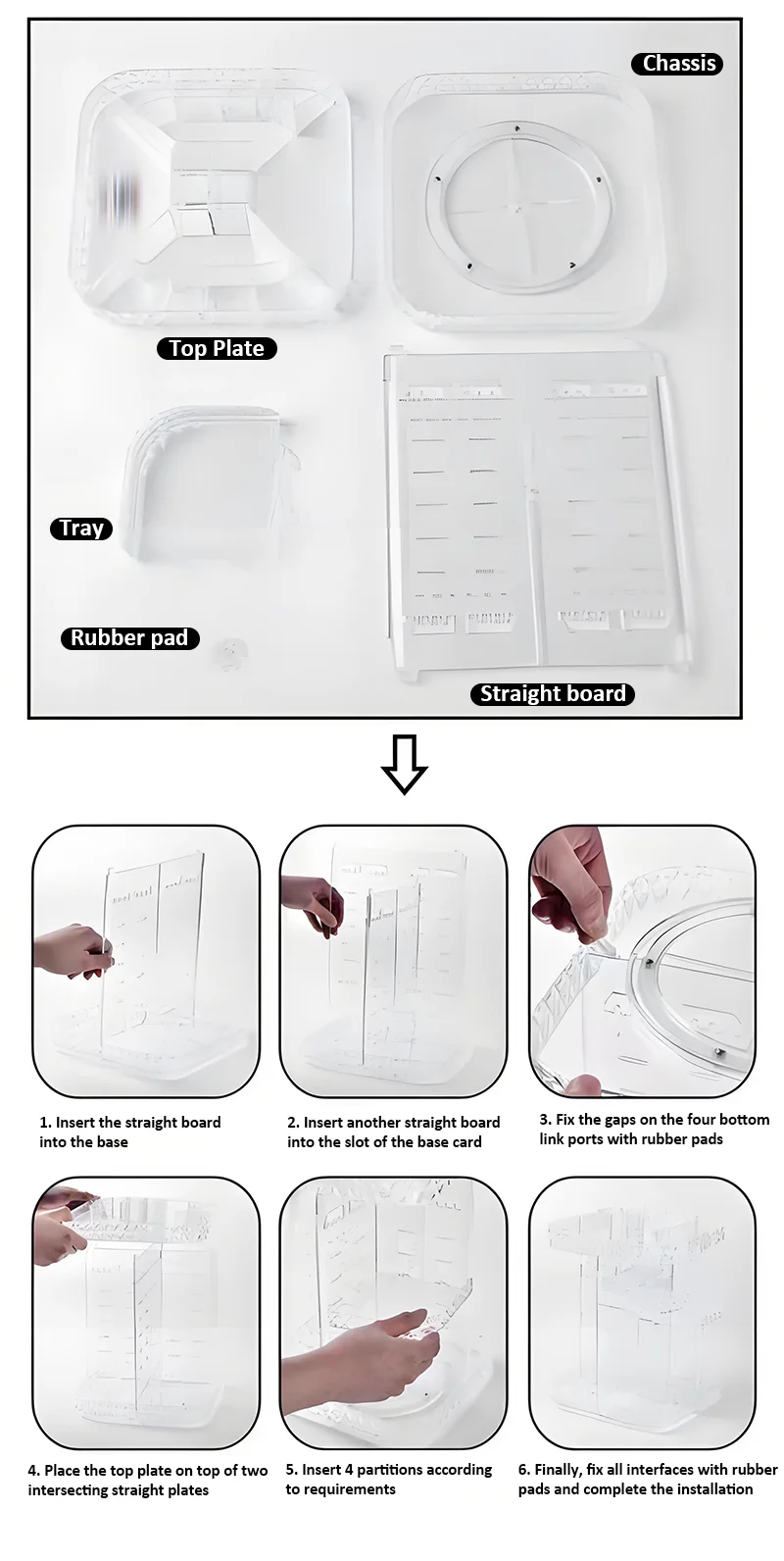 Chassis

Top Plate

Tray

Rubber pad

Straight board

1. Insert the straight board into the base

2. Insert another straight board into the slot of the base card

3. Fix the gaps on the four bottom link ports with rubber pads

4. Place the top plate on top of two intersecting straight plates

5. Insert 4 partitions according to requirements

6. Finally, fix all interfaces with rubber pads and complete the installation