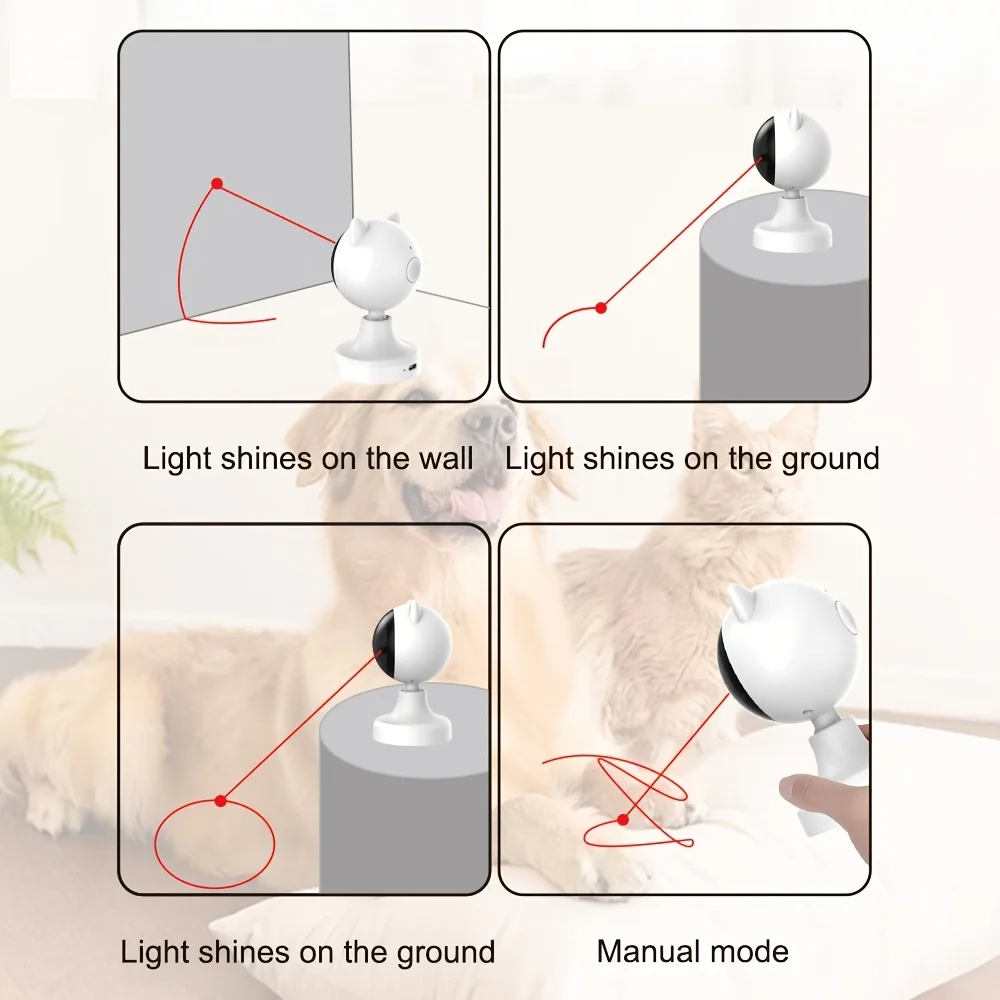 Light shines on the wall

Light shines on the ground

Light shines on the ground

Manual mode