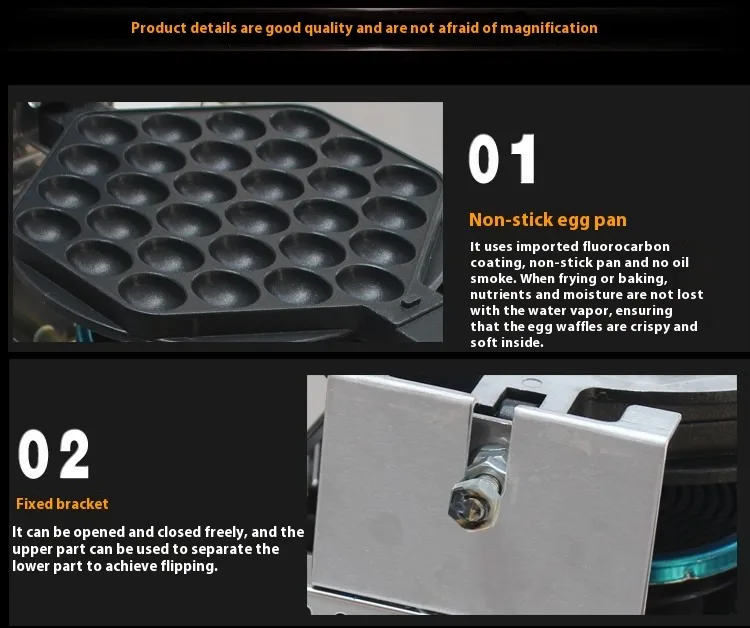 Product details are good quality and are not afraid of magnification

01

Non-stick egg pan

It uses imported fluorocarbon coating, non-stick pan and no oil smoke. When frying or baking, nutrients and moisture are not lost with the water vapor, ensuring that the egg waffles are crispy and soft inside.

02

Fixed bracket

It can be opened and closed freely, and the upper part can be used to separate the lower part to achieve flipping.