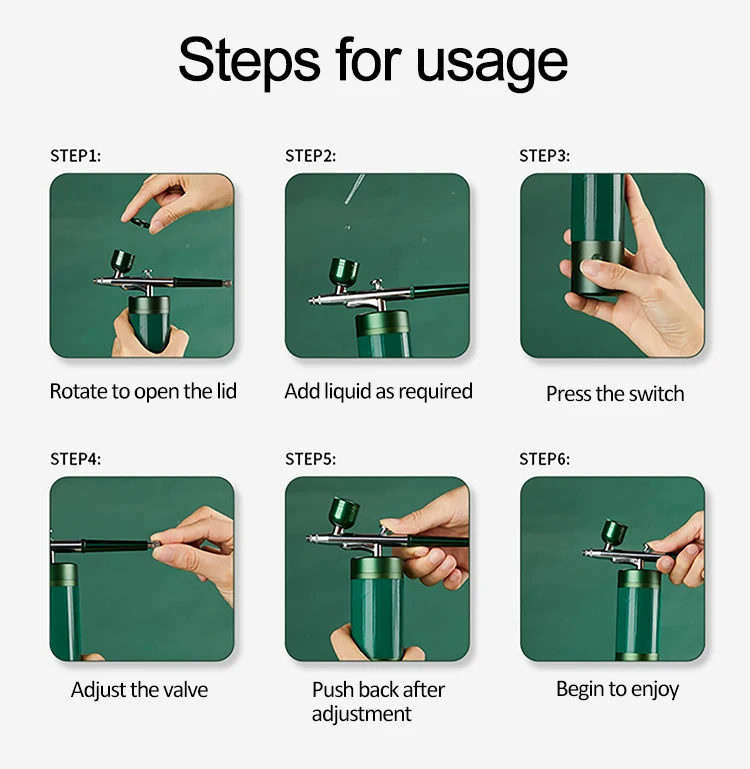 Steps for usage

STEP1:

Rotate to open the lid

STEP2:

Add liquid as required

STEP3:

Press the switch

STEP4:

Adjust the valve

STEP5:

Push back after adjustment

STEP6:

Begin to enjoy