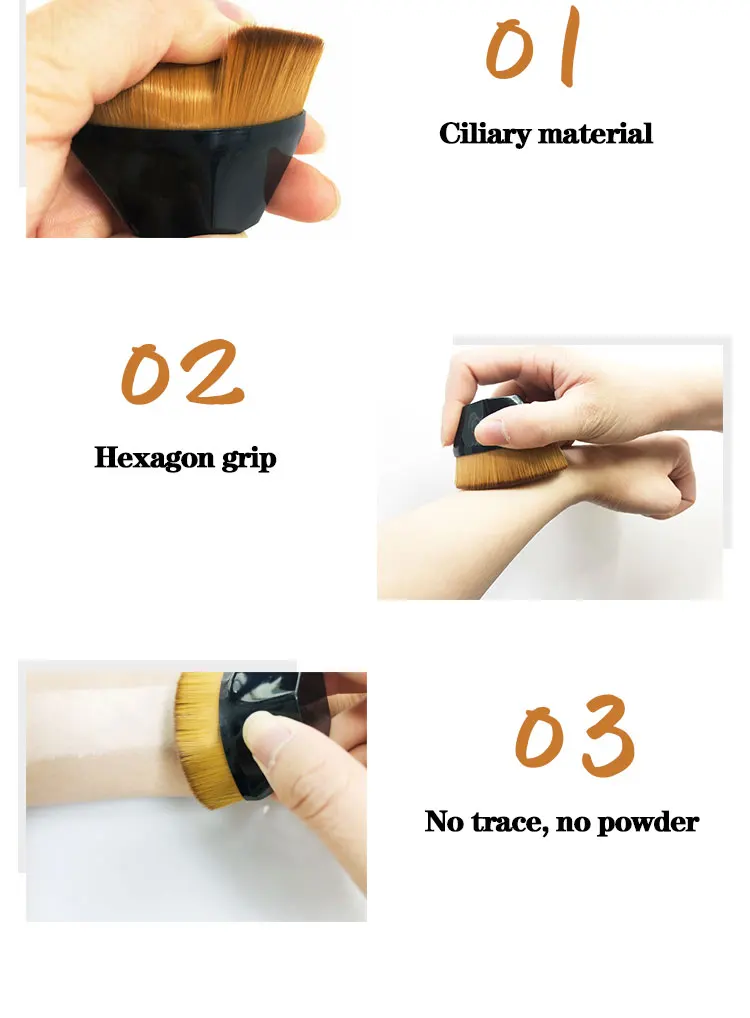 01

Ciliary material

02

Hexagon grip

03

No trace, no powder