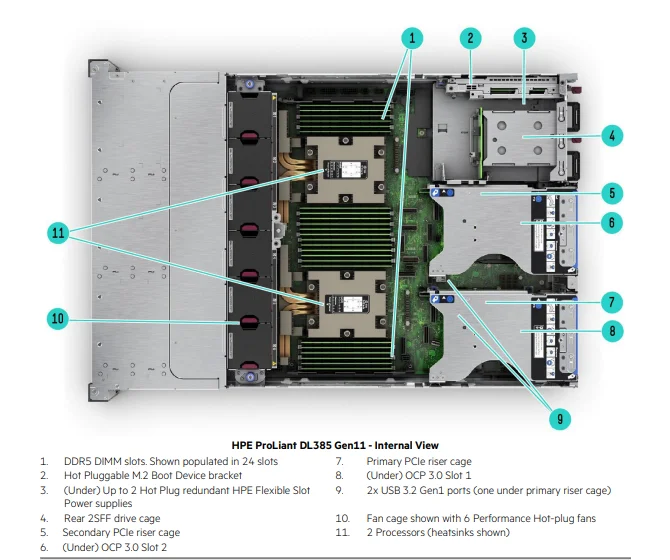 1
2
3
4
5
6
7
8
9
10
11

HPE ProLiant DL385 Gen11 - Internal View

1. DDR5 DIMM slots. Shown populated in 24 slots
2. Hot Pluggable M.2 Boot Device bracket
3. (Under) Up to 2 Hot Plug redundant HPE Flexible Slot Power supplies
4. Rear 2SFF drive cage
5. Secondary PCIe riser cage
6. (Under) OCP 3.0 Slot 2

7. Primary PCIe riser cage
8. (Under) OCP 3.0 Slot 1
9. 2x USB 3.2 Gen1 ports (one under primary riser cage)
10. Fan cage shown with 6 Performance Hot-plug fans
11. 2 Processors (heatsinks shown)