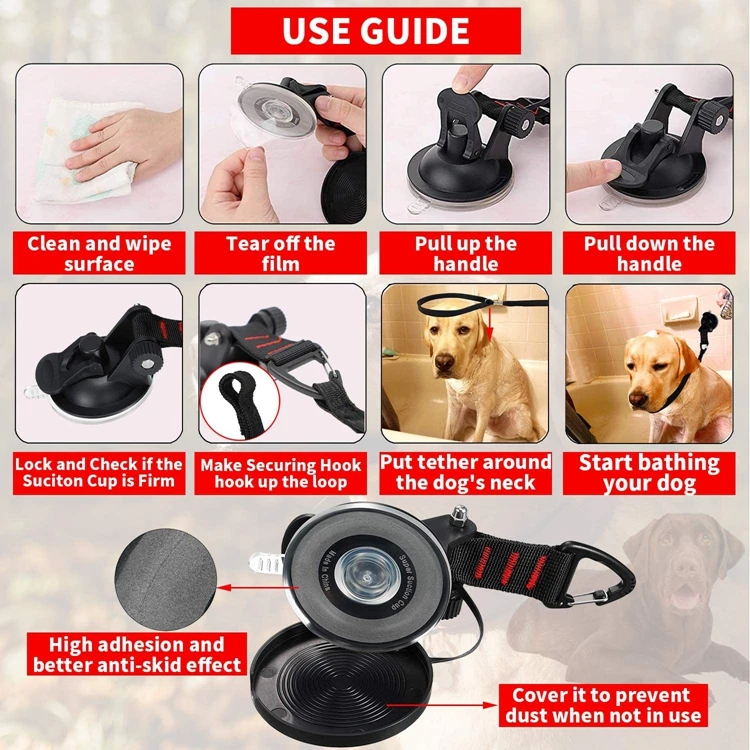 USE GUIDE

Clean and wipe surface

Tear off the film

Pull up the handle

Pull down the handle

Lock and Check if the Suciton Cup is Firm

Make Securing Hook hook up the loop

Put tether around the dog's neck

Start bathing your dog

Made in China

Super Suction Cup

High adhesion and better anti-skid effect

Cover it to prevent dust when not in use