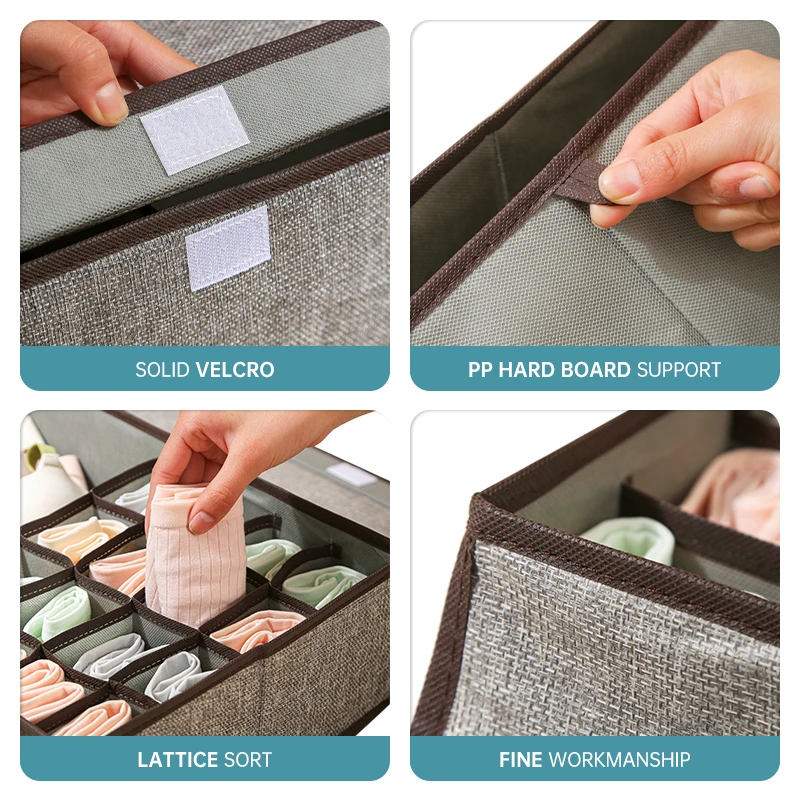 SOLID VELCRO

PP HARD BOARD SUPPORT

LATTICE SORT

FINE WORKMANSHIP