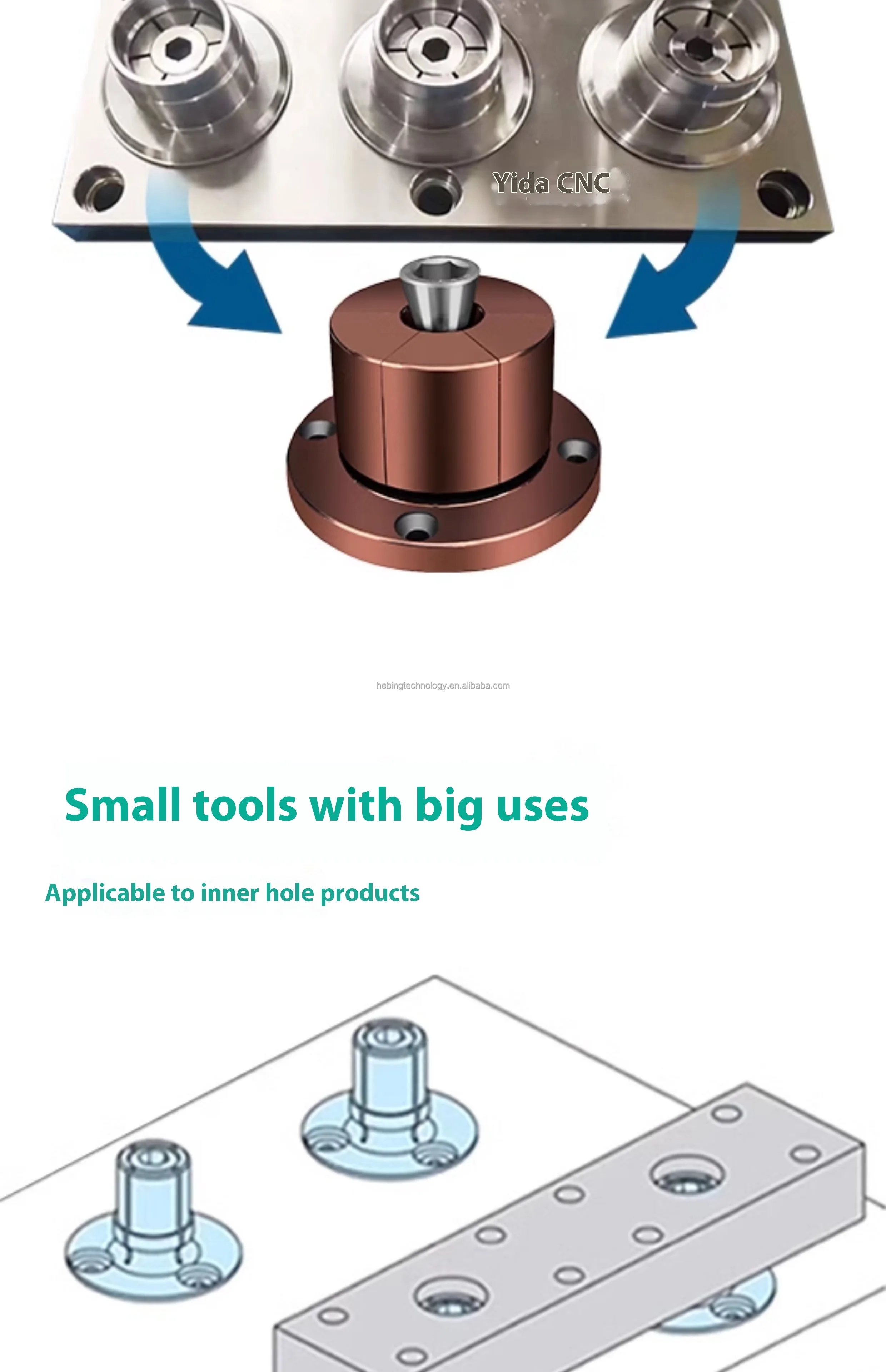 Yida CNC

hebingtechnology.en.alibaba.com

Small tools with big uses

Applicable to inner hole products