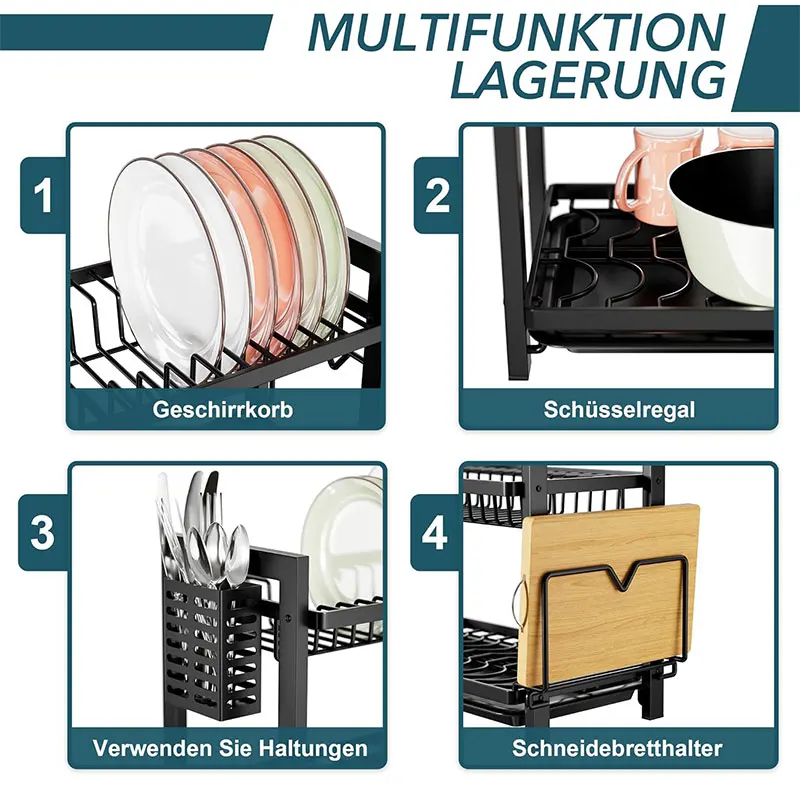 MULTIFUNKTION
LAGERUNG

1
Geschirrkorb

2
Schüsselregal

3
Verwenden Sie Haltungen

4
Schneidebretthalter