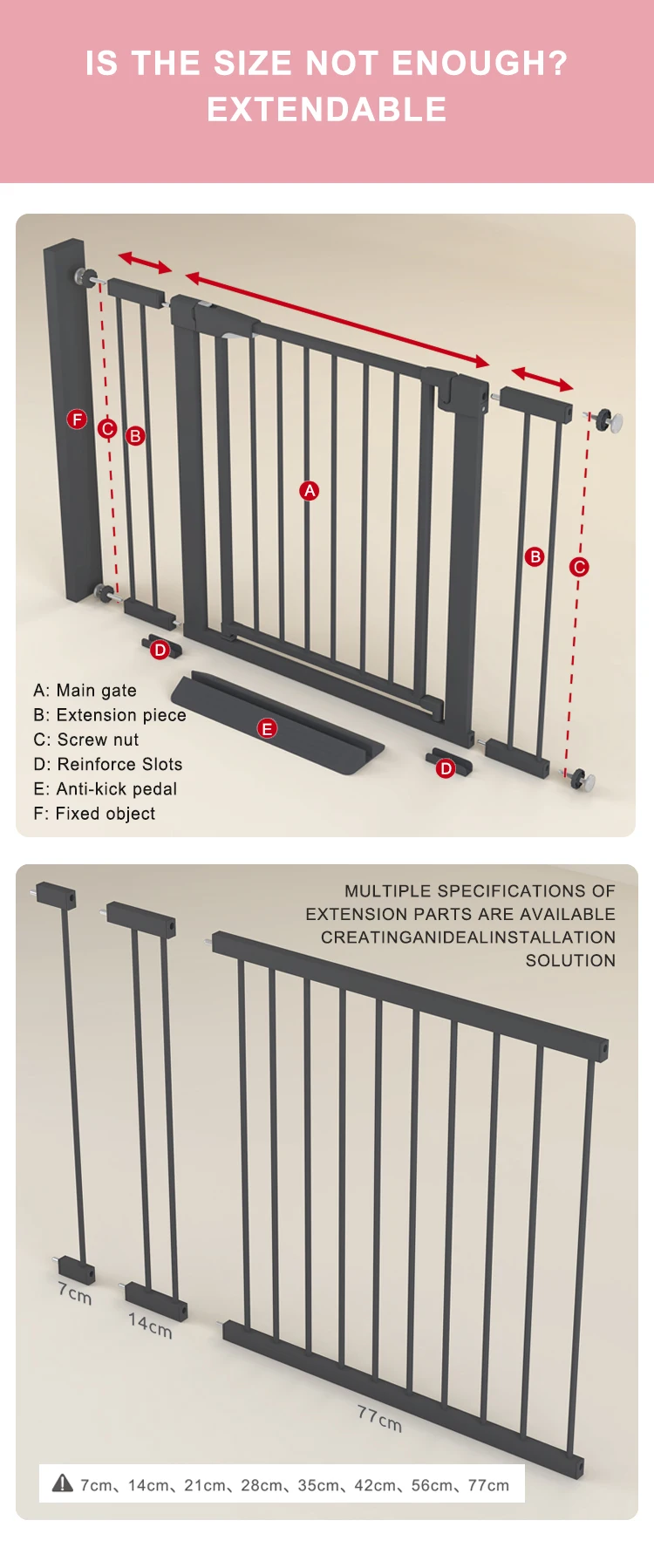 IS THE SIZE NOT ENOUGH?
EXTENDABLE

F C B A B C D E D

A: Main gate
B: Extension piece
C: Screw nut
D: Reinforce Slots
E: Anti-kick pedal
F: Fixed object

MULTIPLE SPECIFICATIONS OF EXTENSION PARTS ARE AVAILABLE CREATINGANIDEALINSTALLATION SOLUTION

7cm

14cm

77cm

7cm、14cm、21cm、28cm、35cm、42cm、56cm、77cm