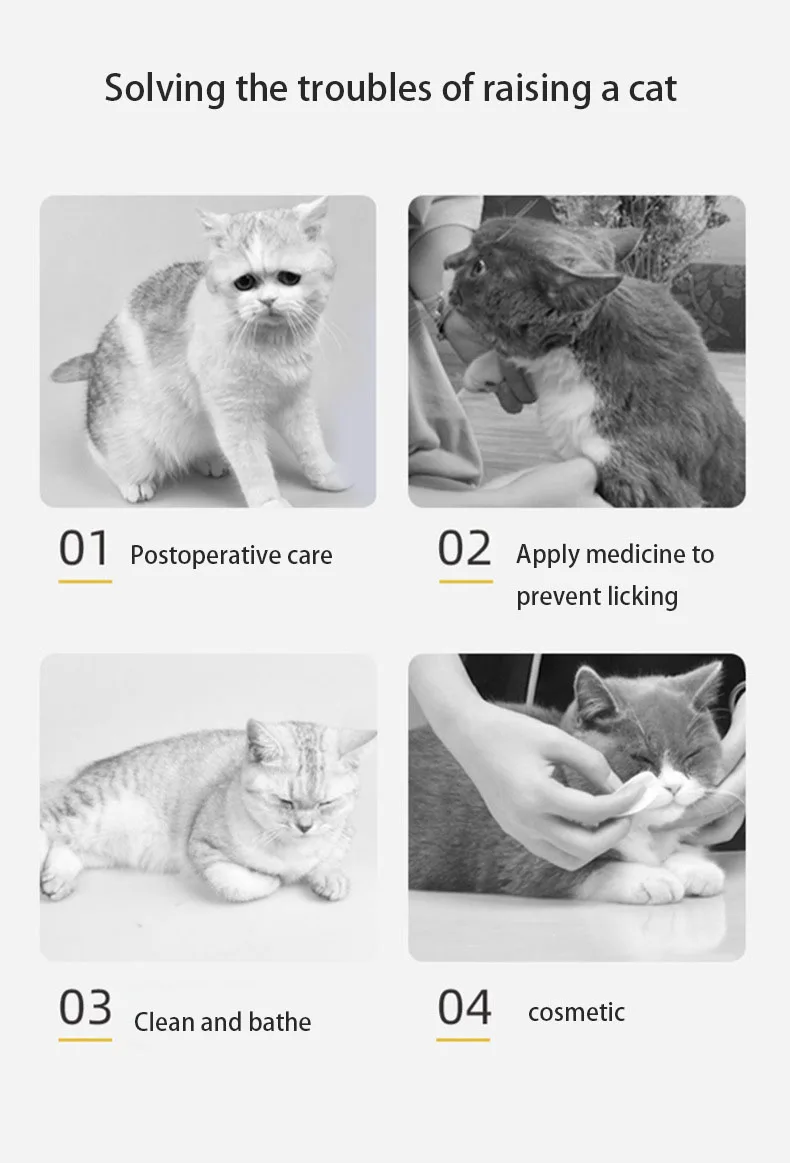 Solving the troubles of raising a cat

01 Postoperative care

02 Apply medicine to prevent licking

03 Clean and bathe

04 cosmetic