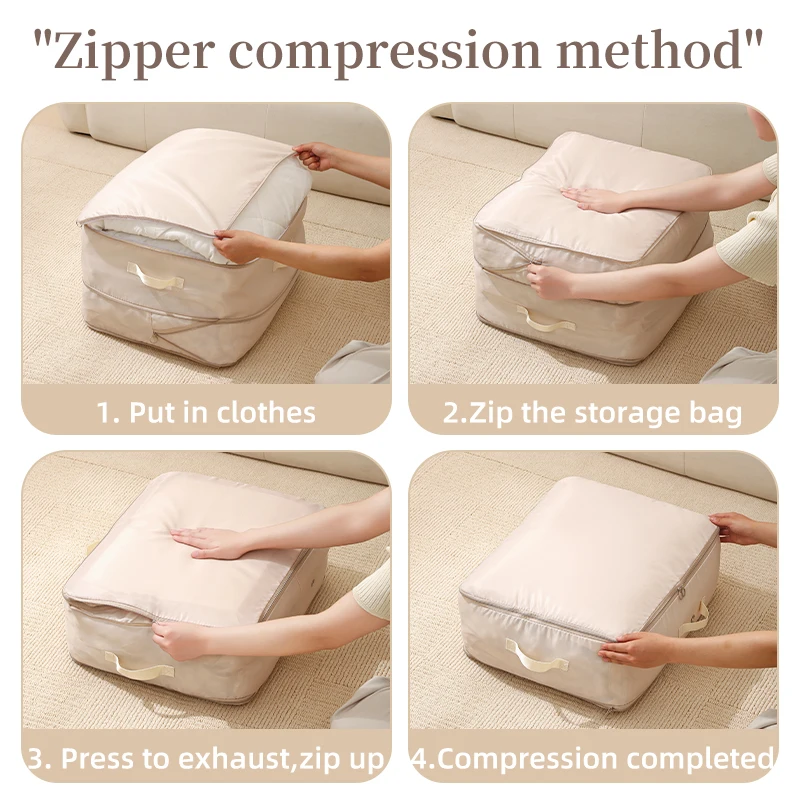 "Zipper compression method"

1. Put in clothes

2.Zip the storage bag

3. Press to exhaust,zip up

4.Compression completed