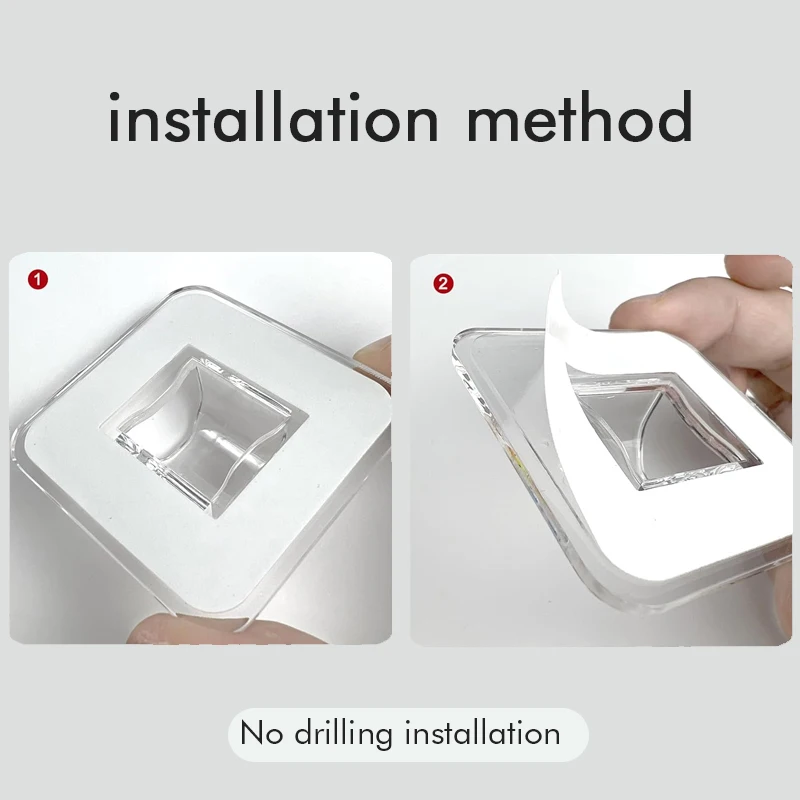 installation method

1

2

No drilling installation