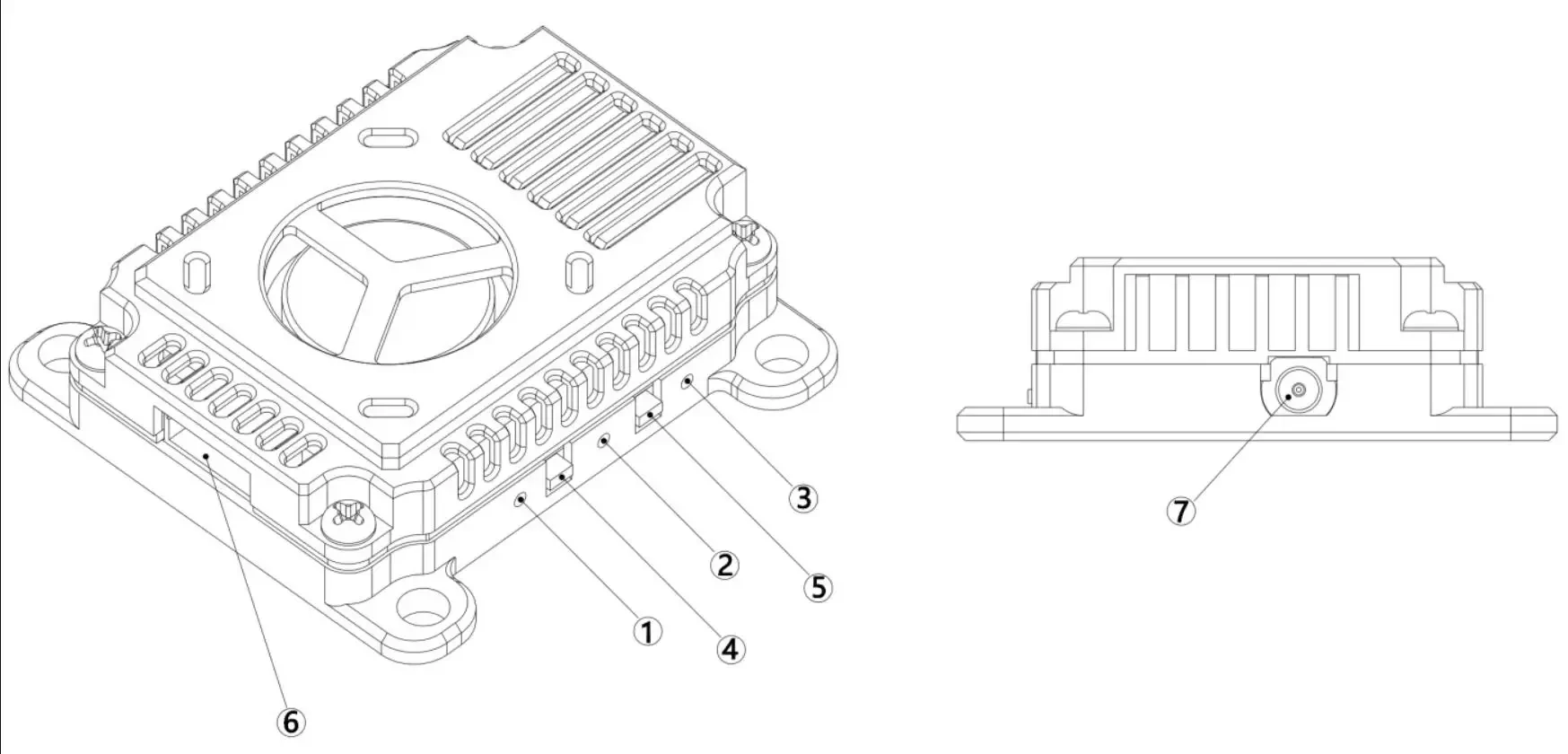 3
2
5
1
4
6
7