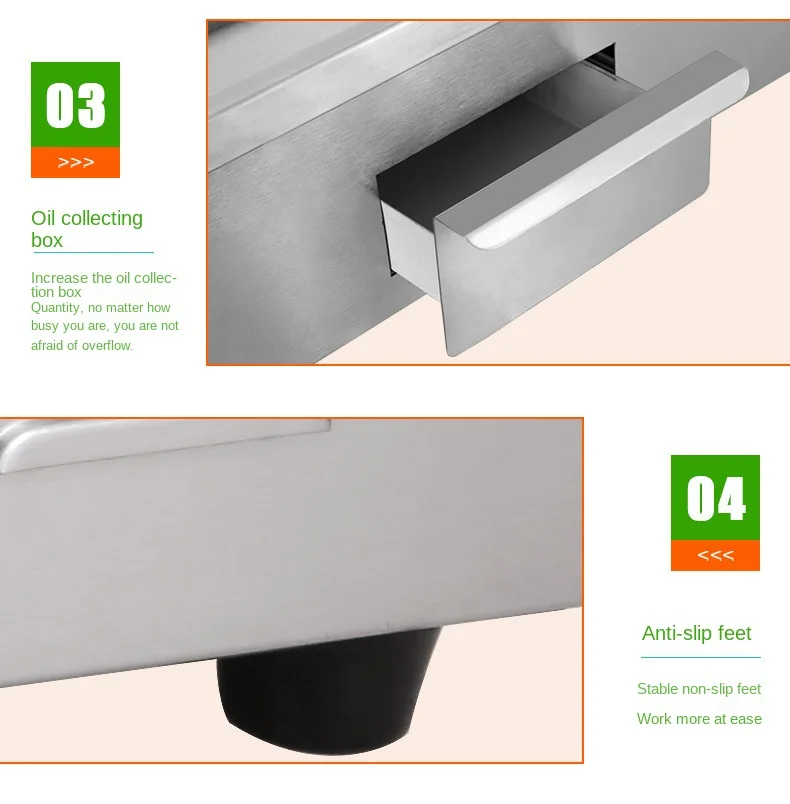 03

>>>

Oil collecting box

Increase the oil collection box
Quantity, no matter how busy you are, you are not afraid of overflow.

04

<<<

Anti-slip feet

Stable non-slip feet

Work more at ease