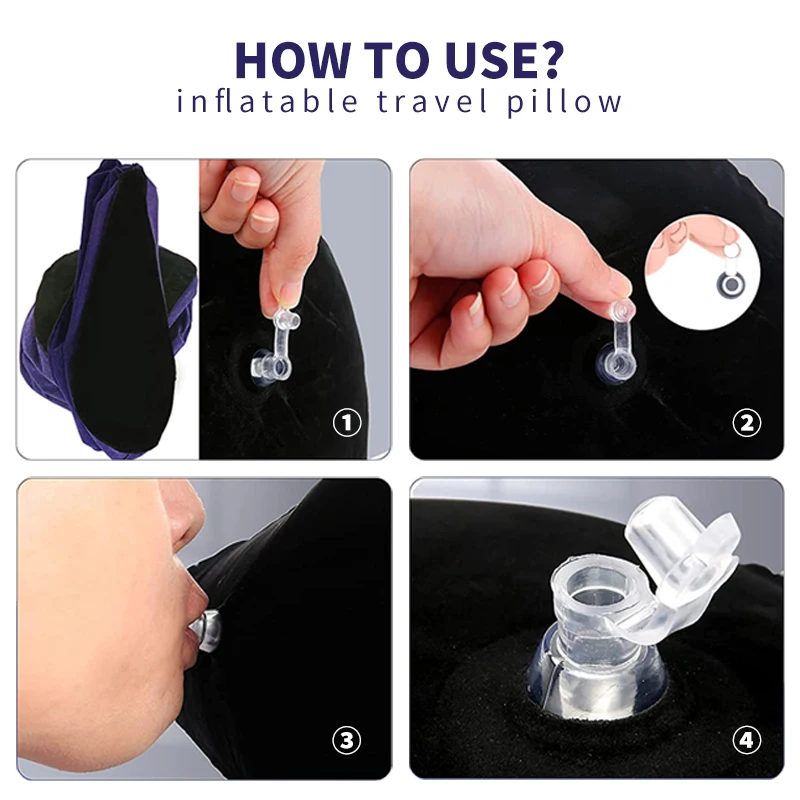 HOW TO USE?
inflatable travel pillow

①

②

③

④