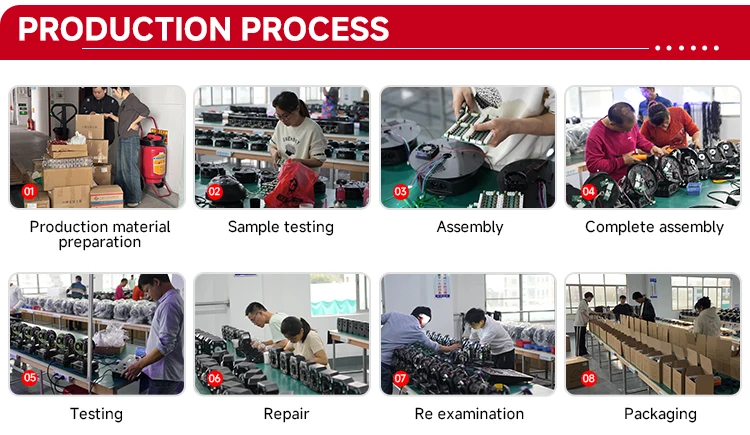 PRODUCTION PROCESS

01
Production material preparation

02
Sample testing

03
Assembly

04
Complete assembly

05
Testing

06
Repair

07
Re examination

08
Packaging