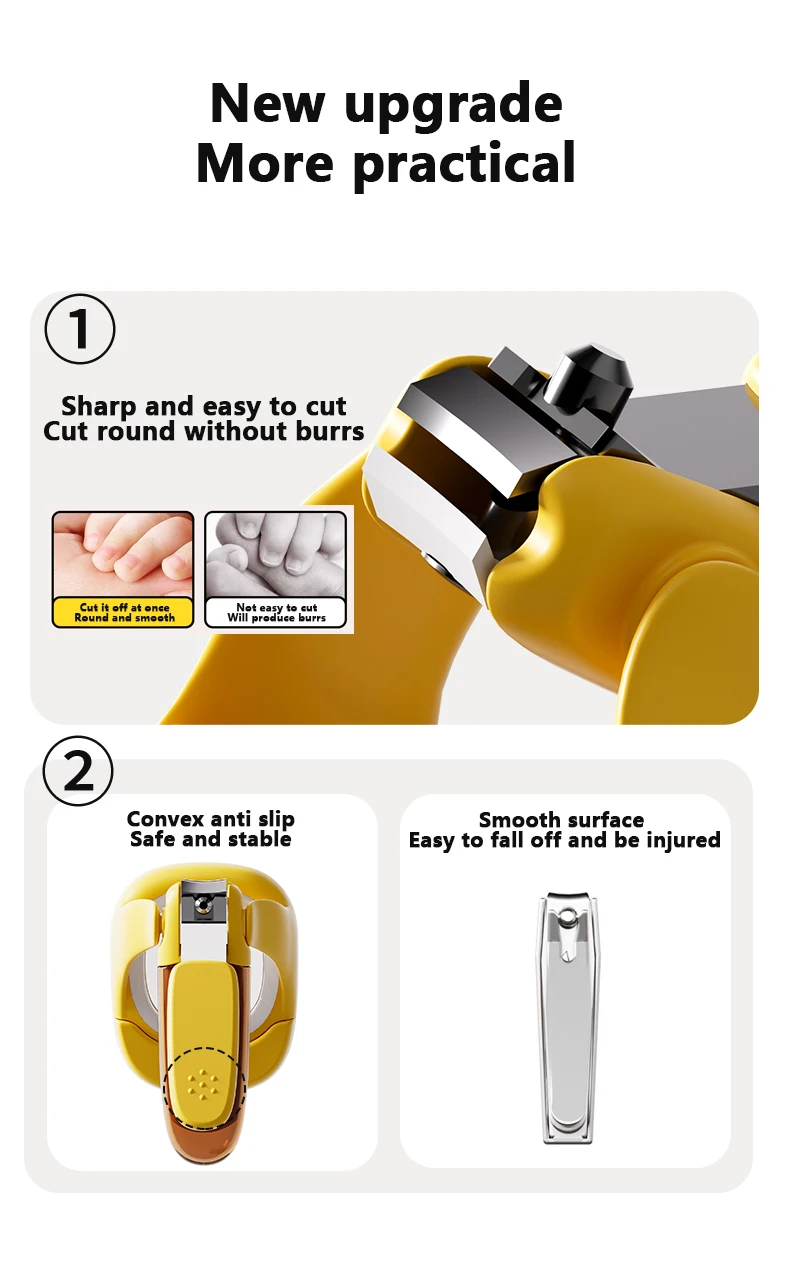 New upgrade
More practical

1

Sharp and easy to cut
Cut round without burrs

Cut it off at once
Round and smooth

Not easy to cut
Will produce burrs

2

Convex anti slip
Safe and stable

Smooth surface
Easy to fall off and be injured