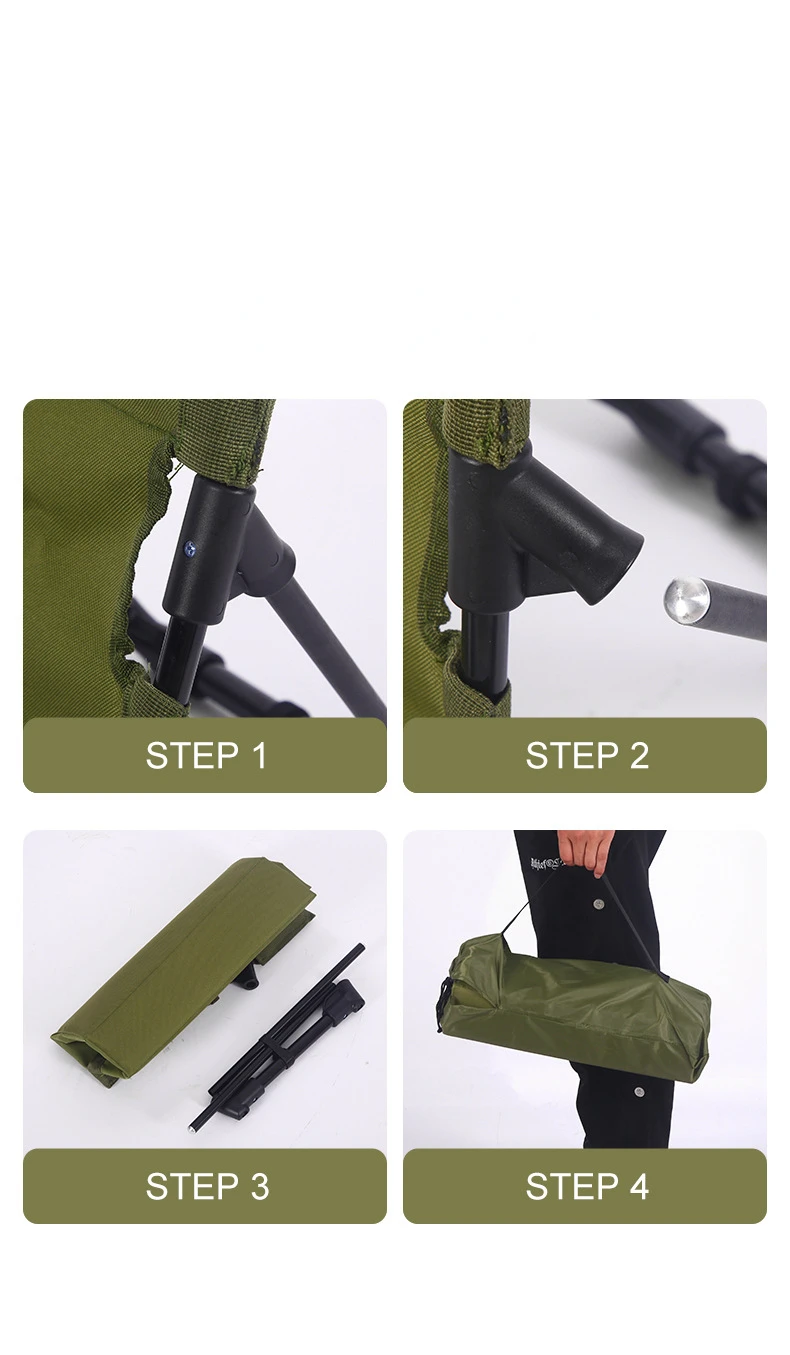 STEP 1

STEP 2

STEP 3

STEP 4