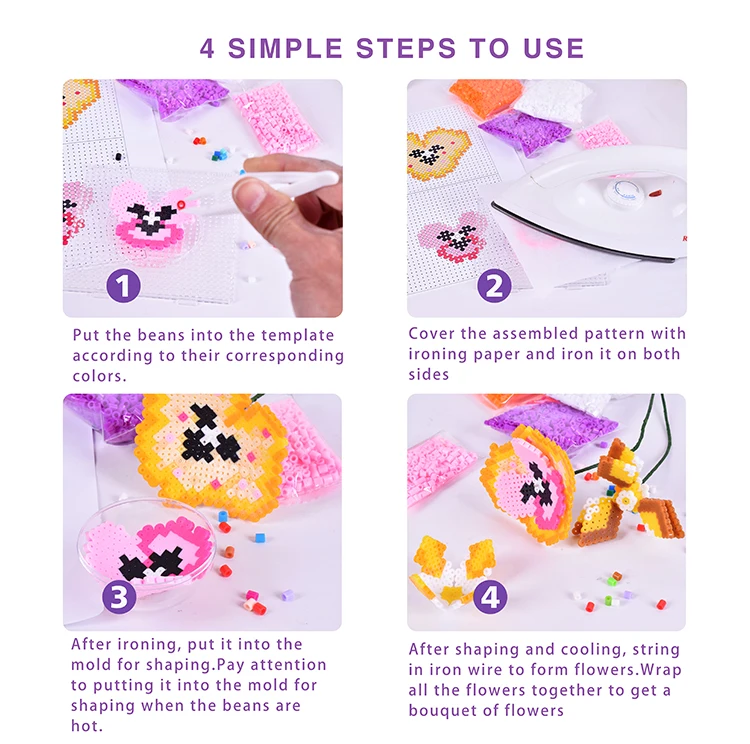 4 SIMPLE STEPS TO USE

1

Put the beans into the template according to their corresponding colors.

2

Cover the assembled pattern with ironing paper and iron it on both sides

3

After ironing, put it into the mold for shaping.Pay attention to putting it into the mold for shaping when the beans are hot.

4

After shaping and cooling, string in iron wire to form flowers.Wrap all the flowers together to get a bouquet of flowers