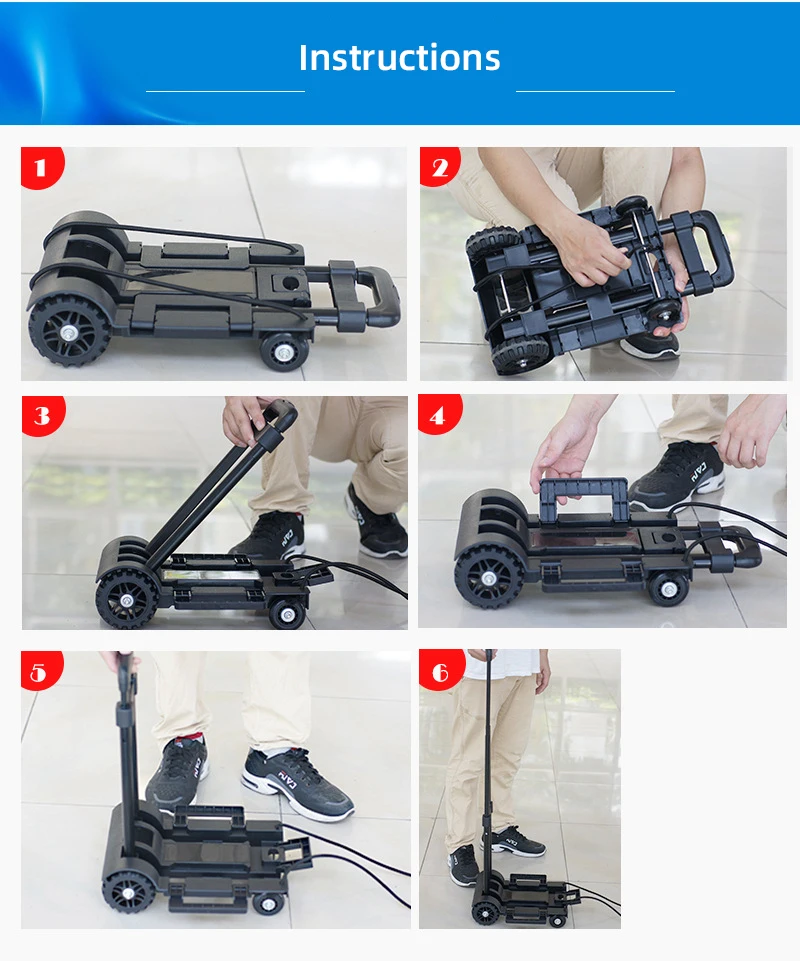 Instructions

1

2

3

4

5

6