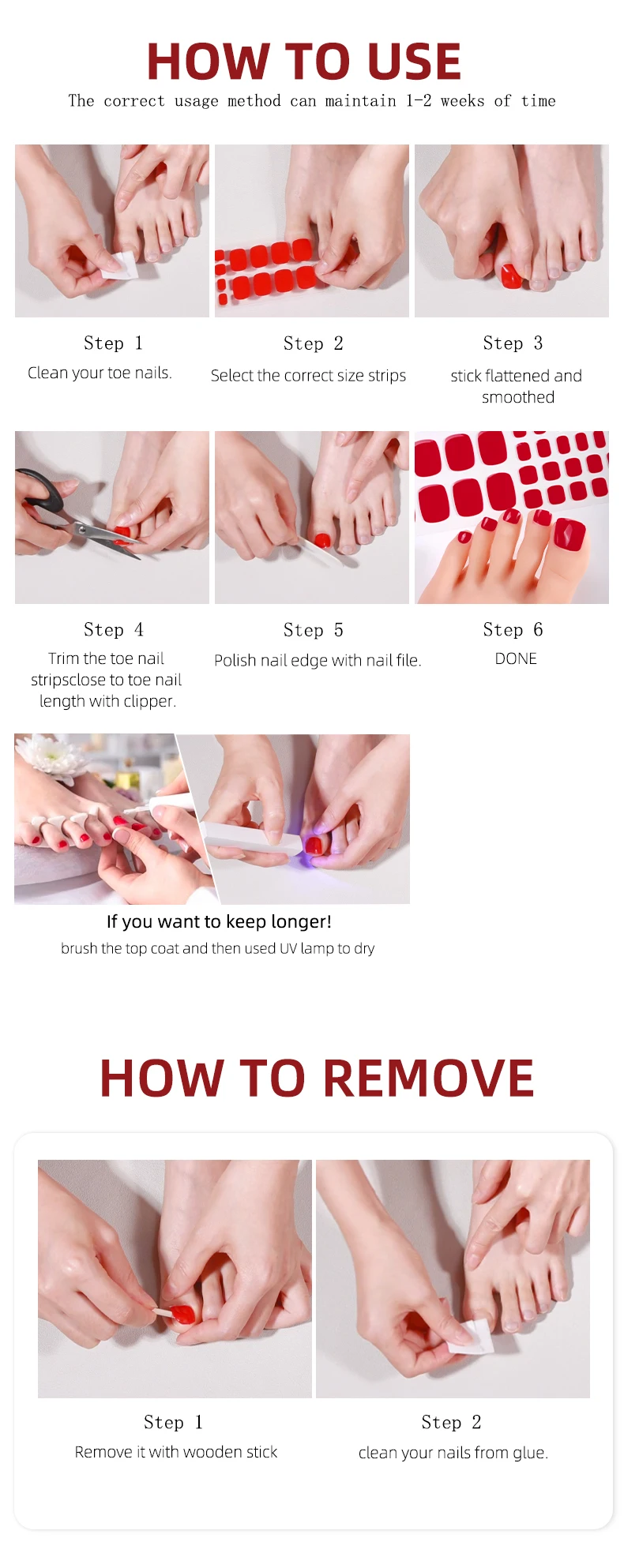 HOW TO USE
The correct usage method can maintain 1-2 weeks of time

Step 1
Clean your toe nails.

Step 2
Select the correct size strips

Step 3
stick flattened and smoothed

Step 4
Trim the toe nail stripsclose to toe nail length with clipper.

Step 5
Polish nail edge with nail file.

Step 6
DONE

If you want to keep longer!
brush the top coat and then used UV lamp to dry

HOW TO REMOVE

Step 1
Remove it with wooden stick

Step 2
clean your nails from glue.