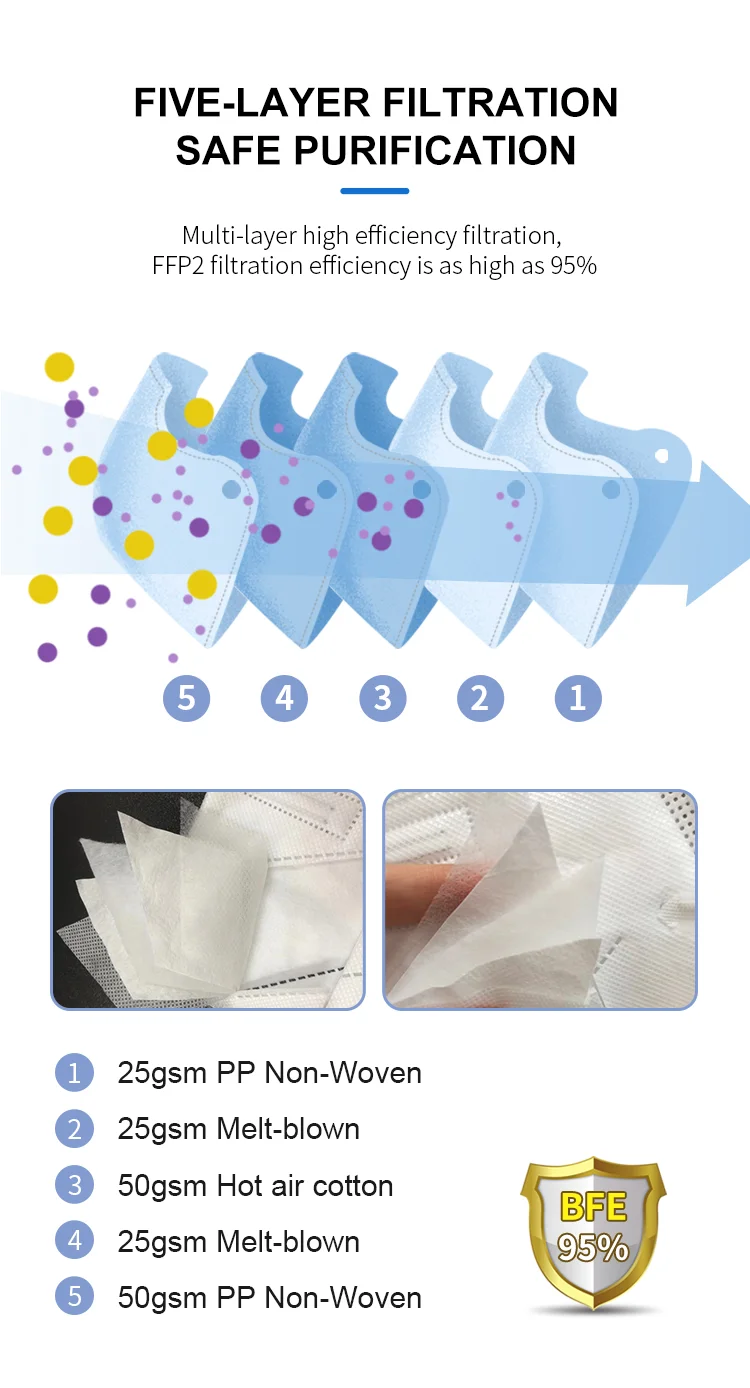 FIVE-LAYER FILTRATION
SAFE PURIFICATION

Multi-layer high efficiency filtration,
FFP2 filtration efficiency is as high as 95%

5 4 3 2 1

1 25gsm PP Non-Woven
2 25gsm Melt-blown
3 50gsm Hot air cotton
4 25gsm Melt-blown
5 50gsm PP Non-Woven

BFE
95%