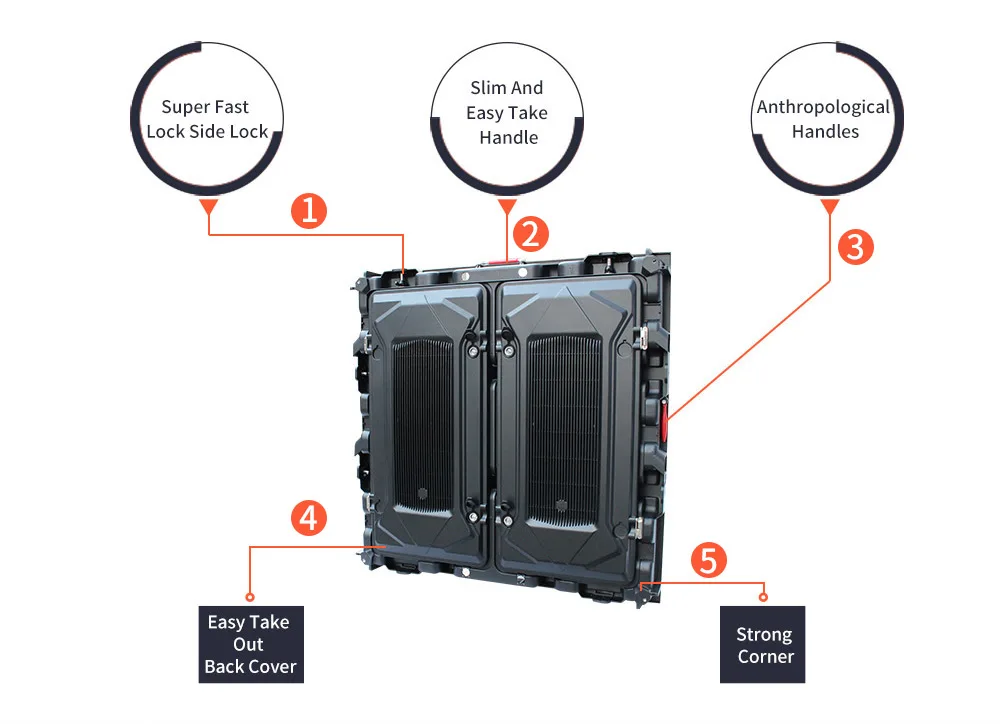 Super Fast Lock Side Lock

Slim And Easy Take Handle

Anthropological Handles

1

2

3

4

5

Easy Take Out Back Cover

Strong Corner